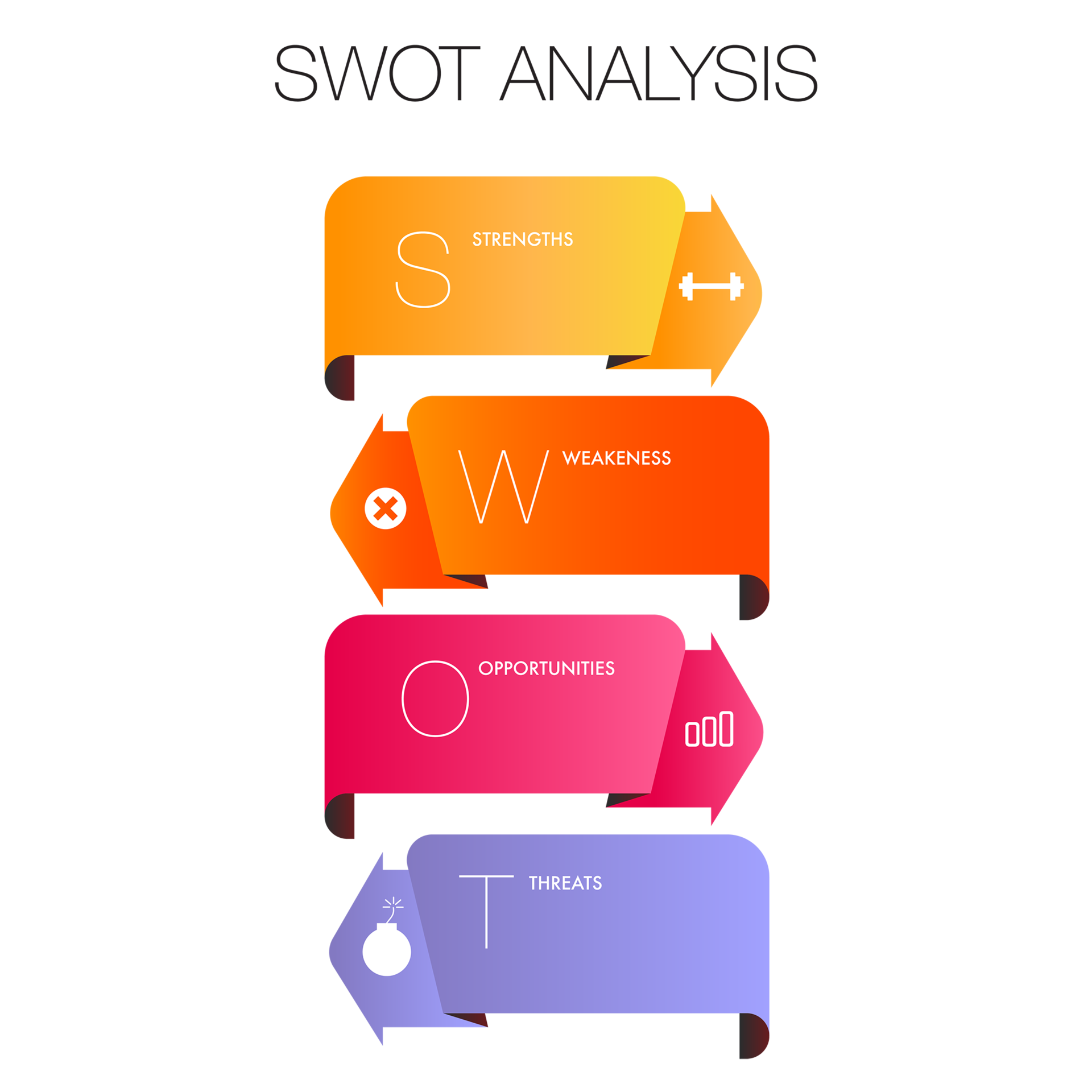 SWOT ANALYSIS

S STRENGTHS

W WEAKENESS

O OPPORTUNITIES

T THREATS