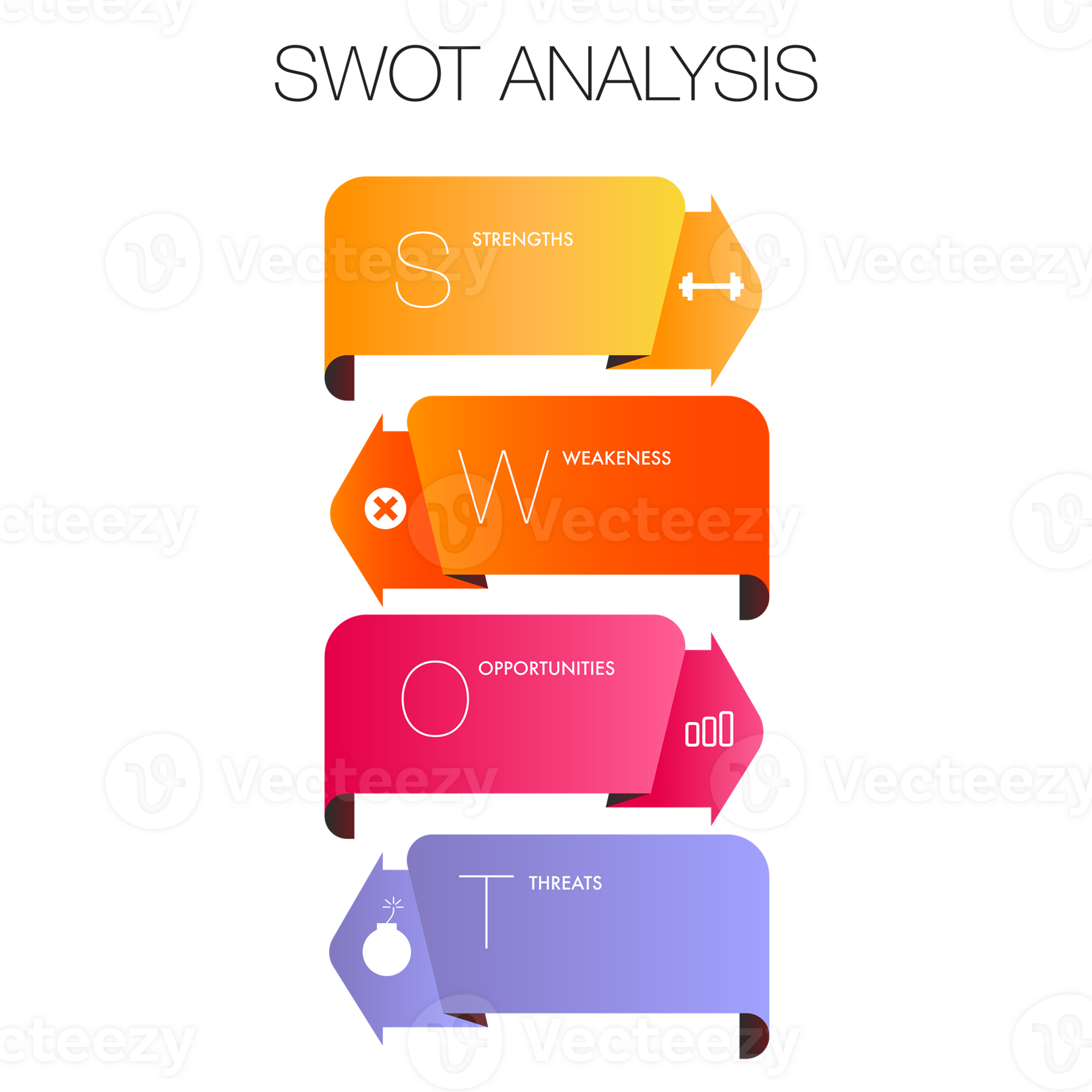 SWOT ANALYSIS

S STRENGTHS

W WEAKENESS

O OPPORTUNITIES

T THREATS

Vecteezy