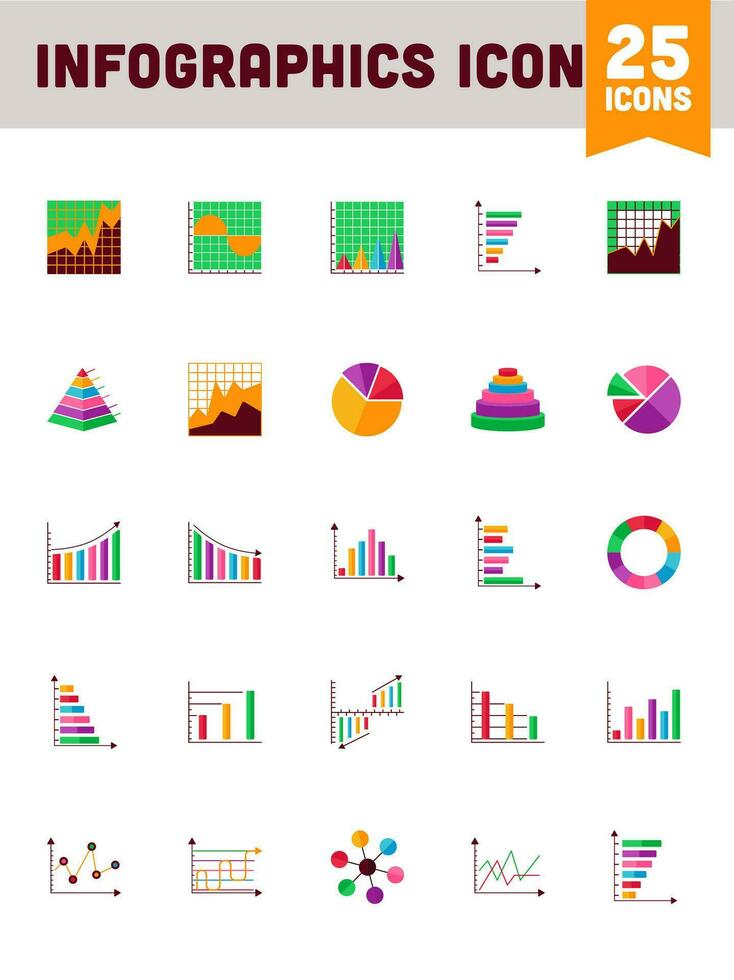 INFOGRAPHICS ICON

25
ICONS