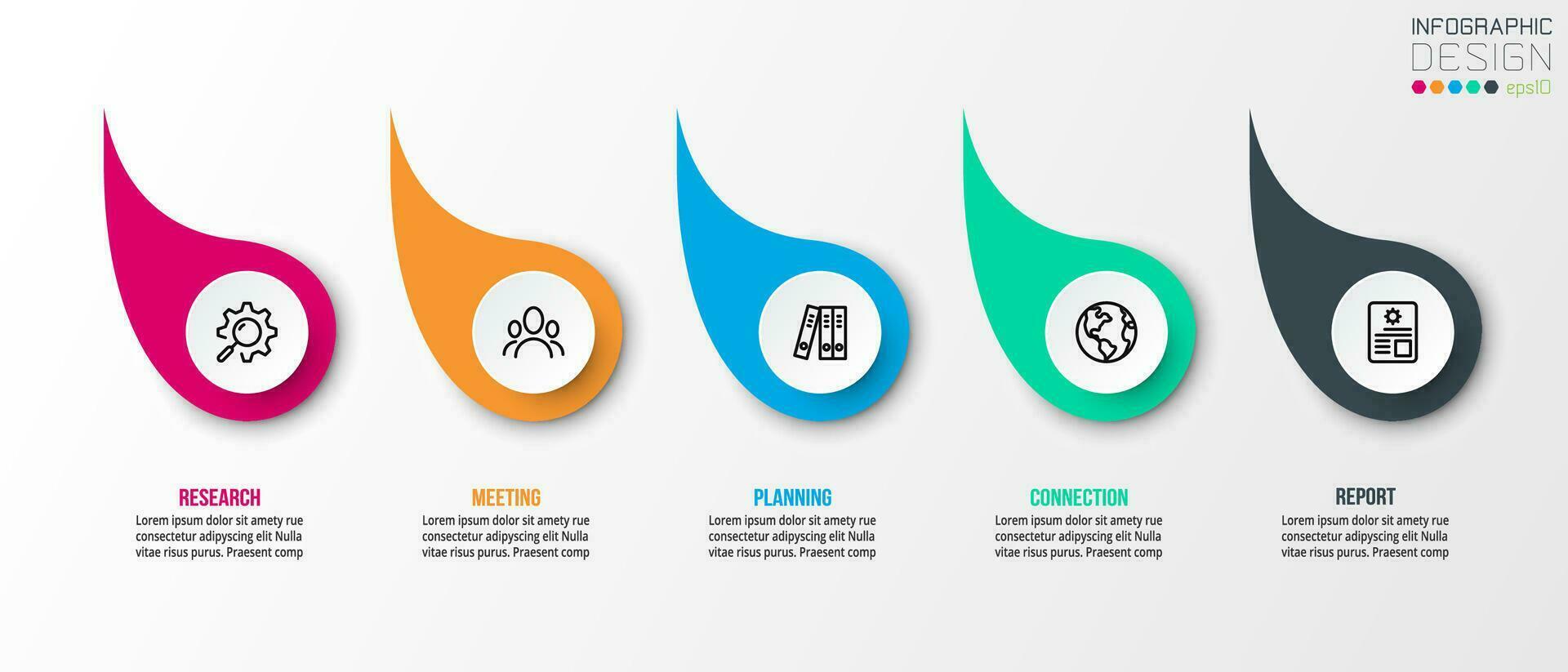 INFOGRAPHIC
DESIGN
eps10

RESEARCH
Lorem ipsum dolor sit amety rue consectetur adipyscing elit Nulla vitae risus purus. Praesent comp

MEETING
Lorem ipsum dolor sit amety rue consectetur adipyscing elit Nulla vitae risus purus. Praesent comp

PLANNING
Lorem ipsum dolor sit amety rue consectetur adipyscing elit Nulla vitae risus purus. Praesent comp

CONNECTION
Lorem ipsum dolor sit amety rue consectetur adipyscing elit Nulla vitae risus purus. Praesent comp

REPORT
Lorem ipsum dolor sit amety rue consectetur adipyscing elit Nulla vitae risus purus. Praesent comp