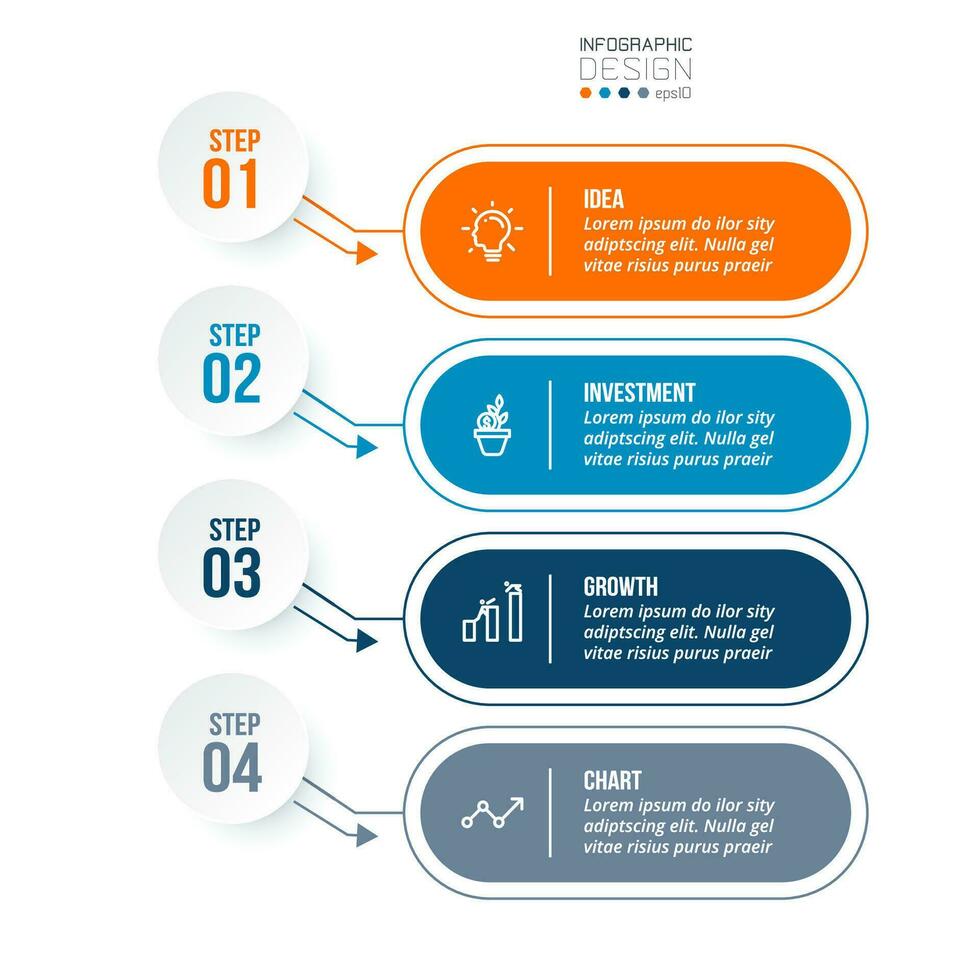 INFOGRAPHIC
DESIGN
eps10

STEP
01

IDEA
Lorem ipsum do ilor sity adiptscing elit. Nulla gel vitae risius purus praeir

STEP
02

INVESTMENT
Lorem ipsum do ilor sity adiptscing elit. Nulla gel vitae risius purus praeir

STEP
03

GROWTH
Lorem ipsum do ilor sity adiptscing elit. Nulla gel vitae risius purus praeir

STEP
04

CHART
Lorem ipsum do ilor sity adiptscing elit. Nulla gel vitae risius purus praeir