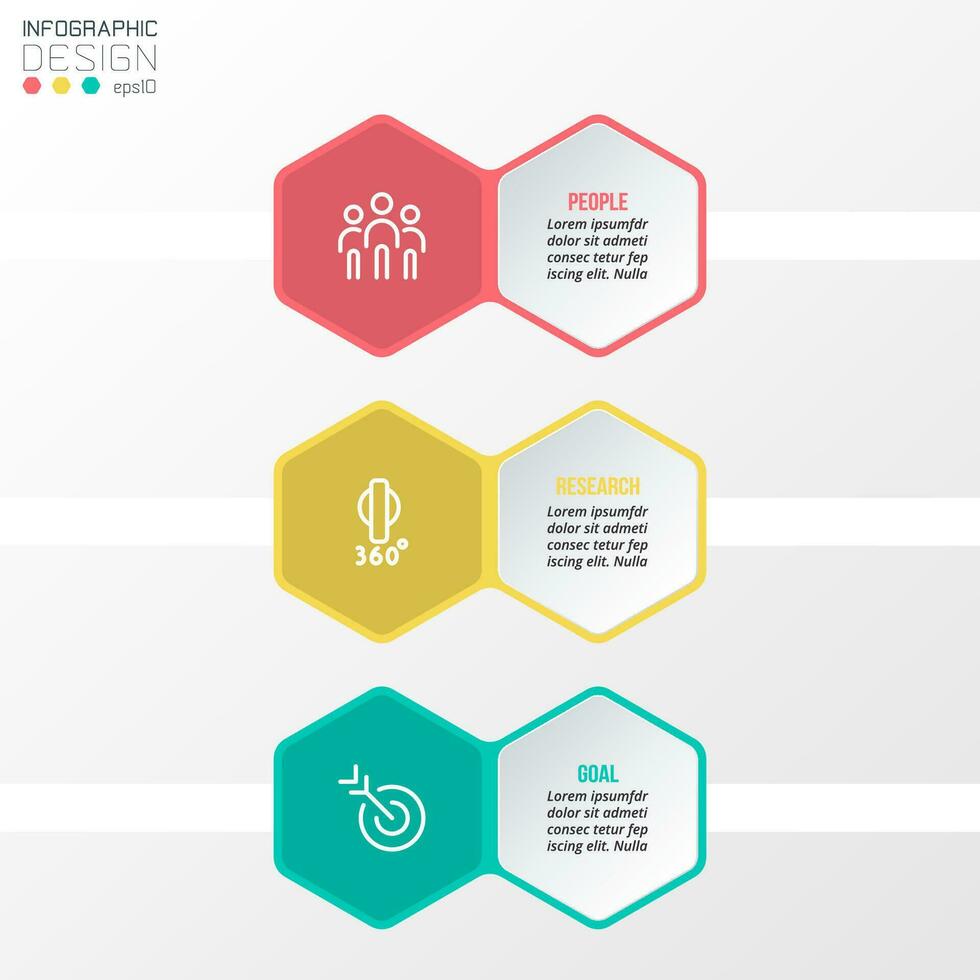 INFOGRAPHIC
DESIGN
eps10

PEOPLE
Lorem ipsumfdr dolor sit admeti consec tetur fep iscing elit. Nulla

360°

RESEARCH
Lorem ipsumfdr dolor sit admeti consec tetur fep iscing elit. Nulla

GOAL
Lorem ipsumfdr dolor sit admeti consec tetur fep iscing elit. Nulla