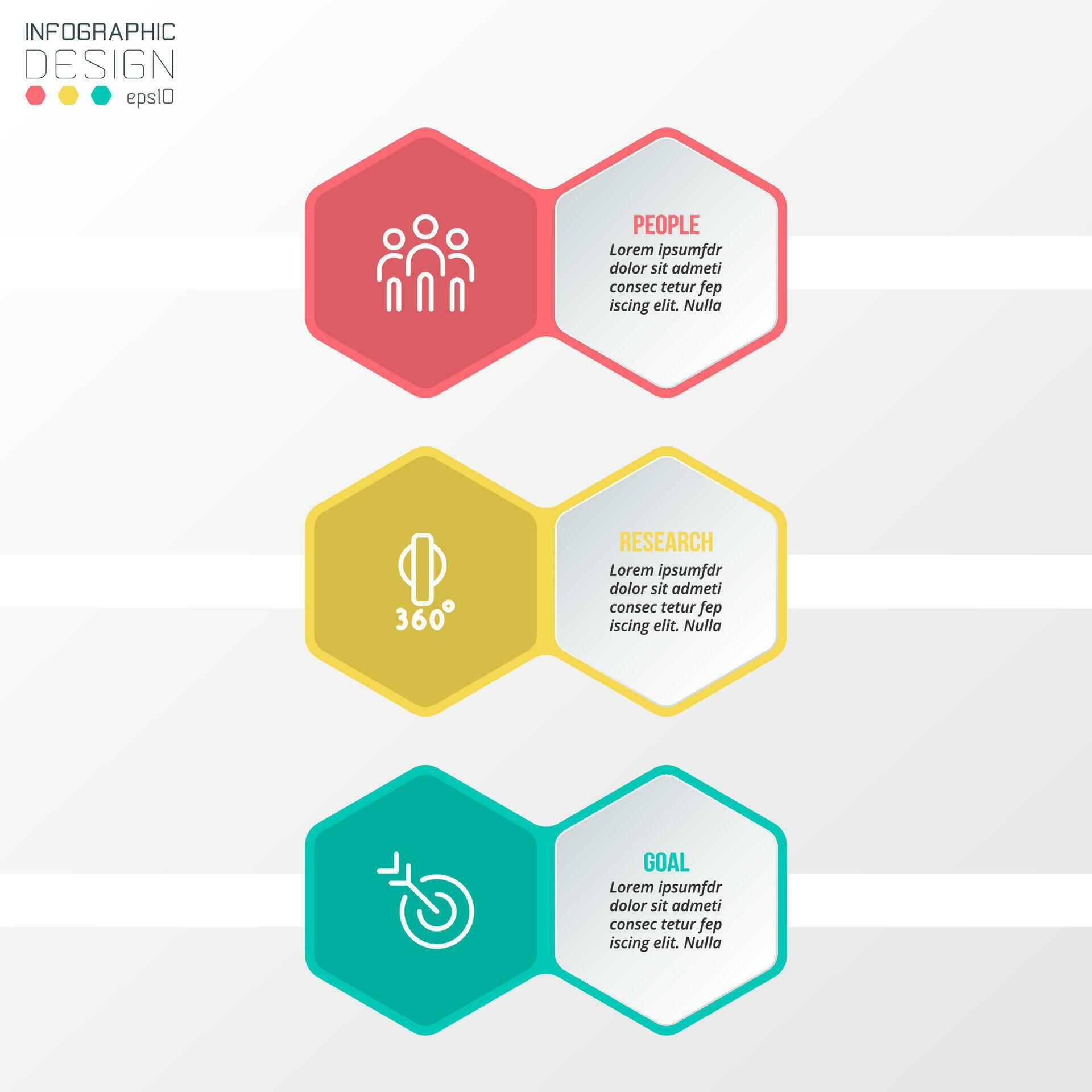 INFOGRAPHIC
DESIGN
eps10

PEOPLE
Lorem ipsumfdr dolor sit admeti consec tetur fep iscing elit. Nulla

360°

RESEARCH
Lorem ipsumfdr dolor sit admeti consec tetur fep iscing elit. Nulla

GOAL
Lorem ipsumfdr dolor sit admeti consec tetur fep iscing elit. Nulla