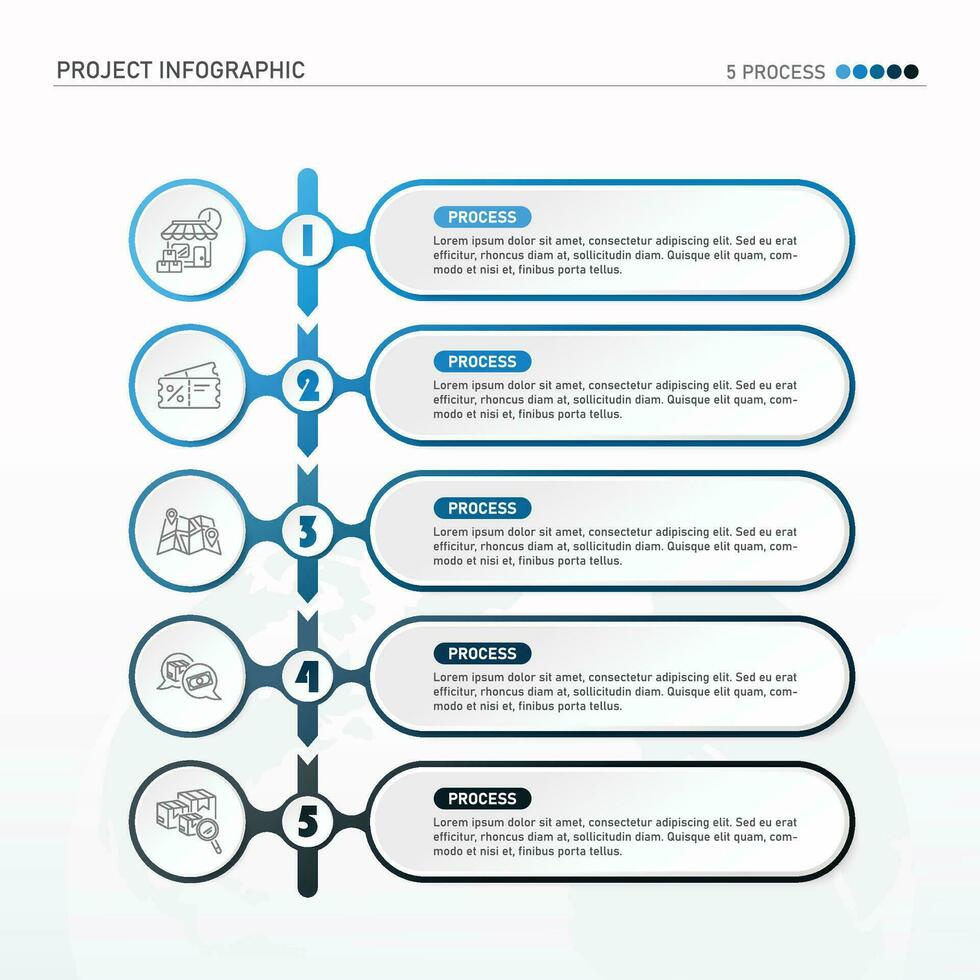 PROJECT INFOGRAPHIC

5 PROCESS

1

PROCESS

Lorem ipsum dolor sit amet, consectetur adipiscing elit. Sed eu erat efficitur, rhoncus diam at, sollicitudin diam. Quisque elit quam, commodo et nisi et, finibus porta tellus.

2

PROCESS

Lorem ipsum dolor sit amet, consectetur adipiscing elit. Sed eu erat efficitur, rhoncus diam at, sollicitudin diam. Quisque elit quam, commodo et nisi et, finibus porta tellus.

3

PROCESS

Lorem ipsum dolor sit amet, consectetur adipiscing elit. Sed eu erat efficitur, rhoncus diam at, sollicitudin diam. Quisque elit quam, commodo et nisi et, finibus porta tellus.

4

PROCESS

Lorem ipsum dolor sit amet, consectetur adipiscing elit. Sed eu erat efficitur, rhoncus diam at, sollicitudin diam. Quisque elit quam, commodo et nisi et, finibus porta tellus.

5

PROCESS

Lorem ipsum dolor sit amet, consectetur adipiscing elit. Sed eu erat efficitur, rhoncus diam at, sollicitudin diam. Quisque elit quam, commodo et nisi et, finibus porta tellus.