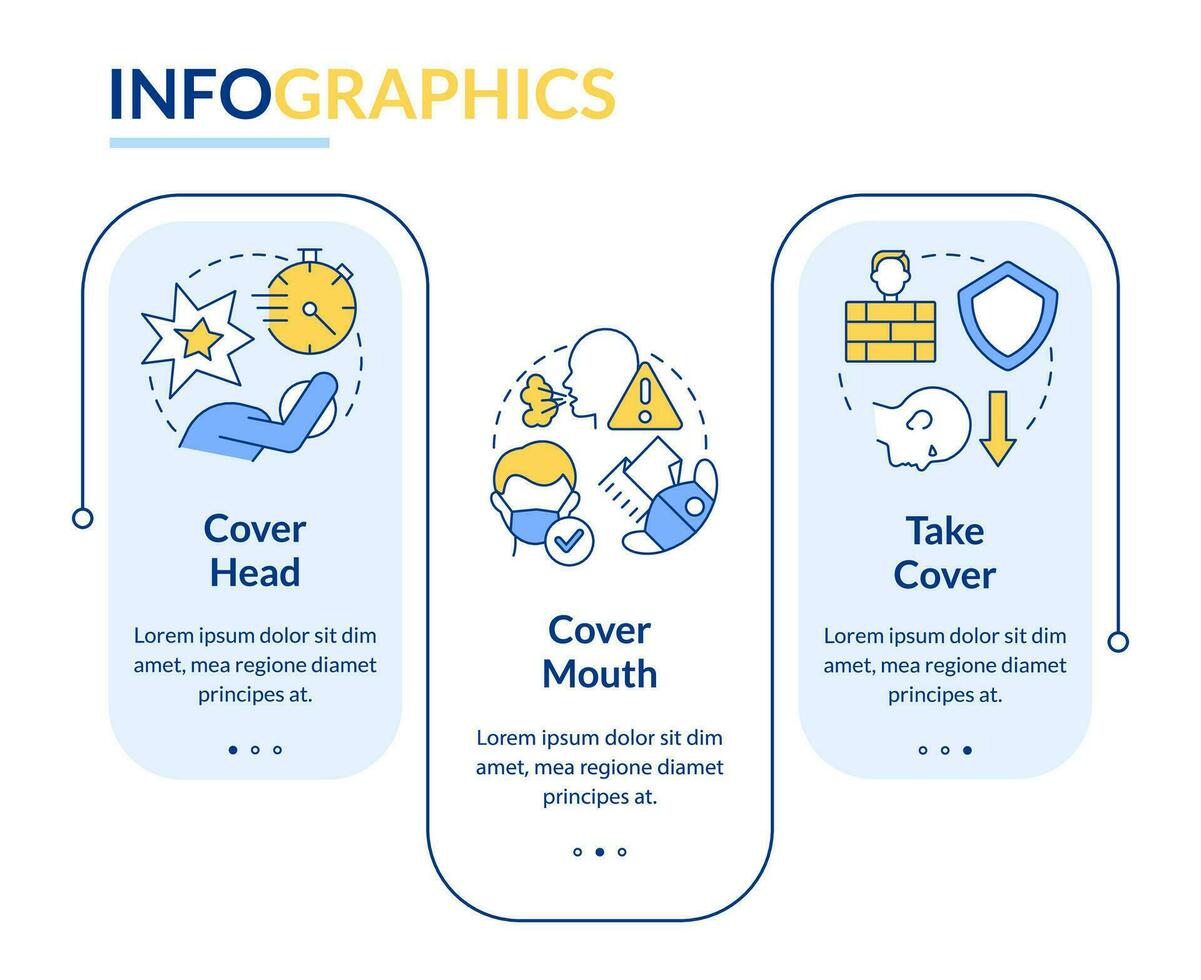 INFOGRAPHICS

Cover Head

Lorem ipsum dolor sit dim amet, mea regione diamet principes at.

Cover Mouth

Lorem ipsum dolor sit dim amet, mea regione diamet principes at.

Take Cover

Lorem ipsum dolor sit dim amet, mea regione diamet principes at.