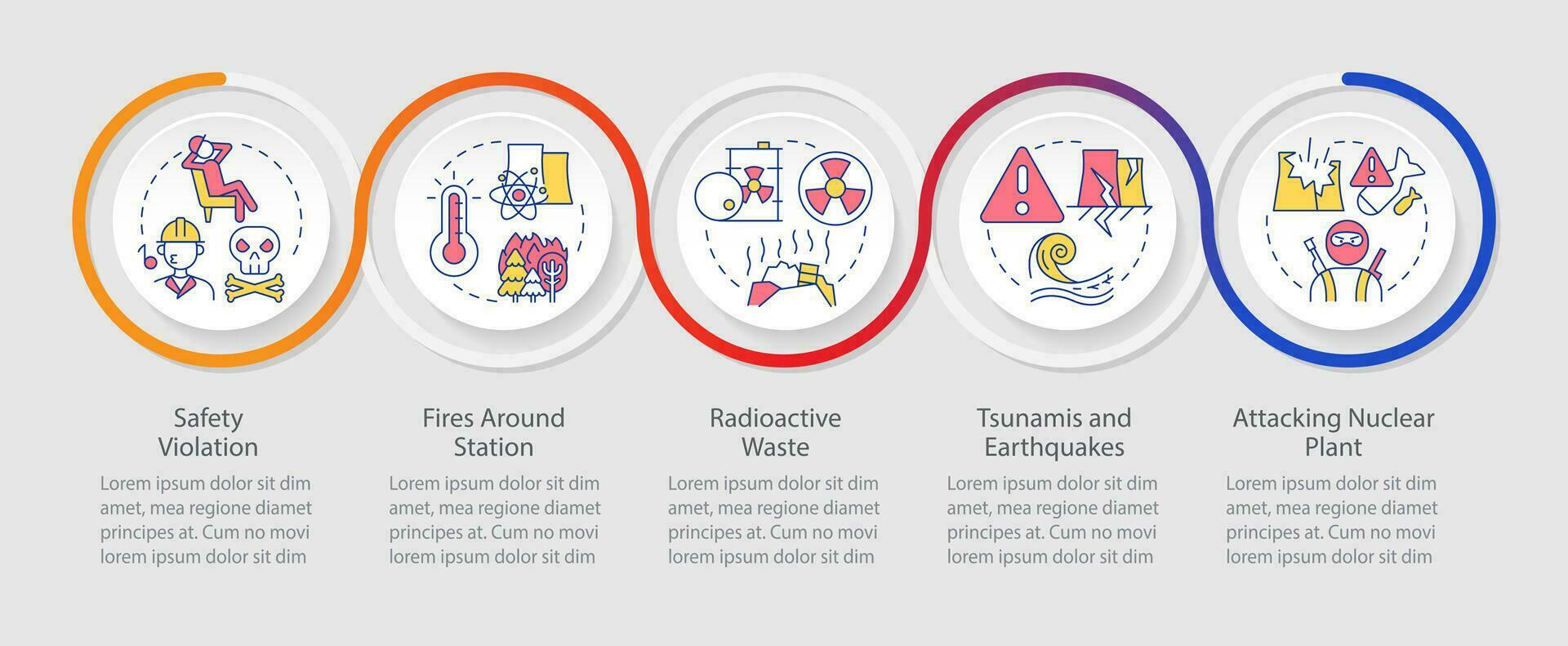 Safety Violation

Lorem ipsum dolor sit dim amet, mea regione diamet principes at. Cum no movi lorem ipsum dolor sit dim

Fires Around Station

Lorem ipsum dolor sit dim amet, mea regione diamet principes at. Cum no movi lorem ipsum dolor sit dim

Radioactive Waste

Lorem ipsum dolor sit dim amet, mea regione diamet principes at. Cum no movi lorem ipsum dolor sit dim

Tsunamis and Earthquakes

Lorem ipsum dolor sit dim amet, mea regione diamet principes at. Cum no movi lorem ipsum dolor sit dim

Attacking Nuclear Plant

Lorem ipsum dolor sit dim amet, mea regione diamet principes at. Cum no movi lorem ipsum dolor sit dim