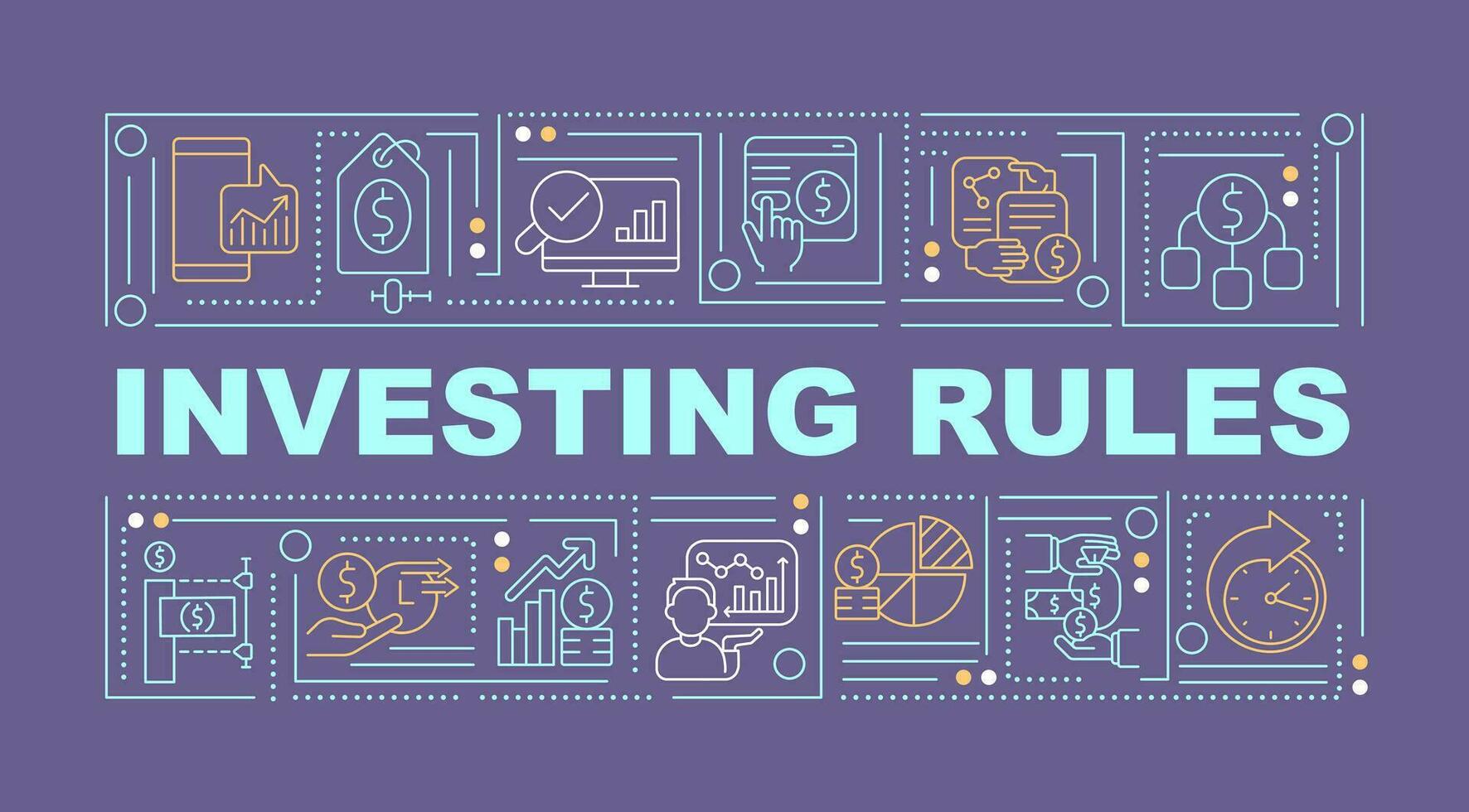 INVESTING RULES