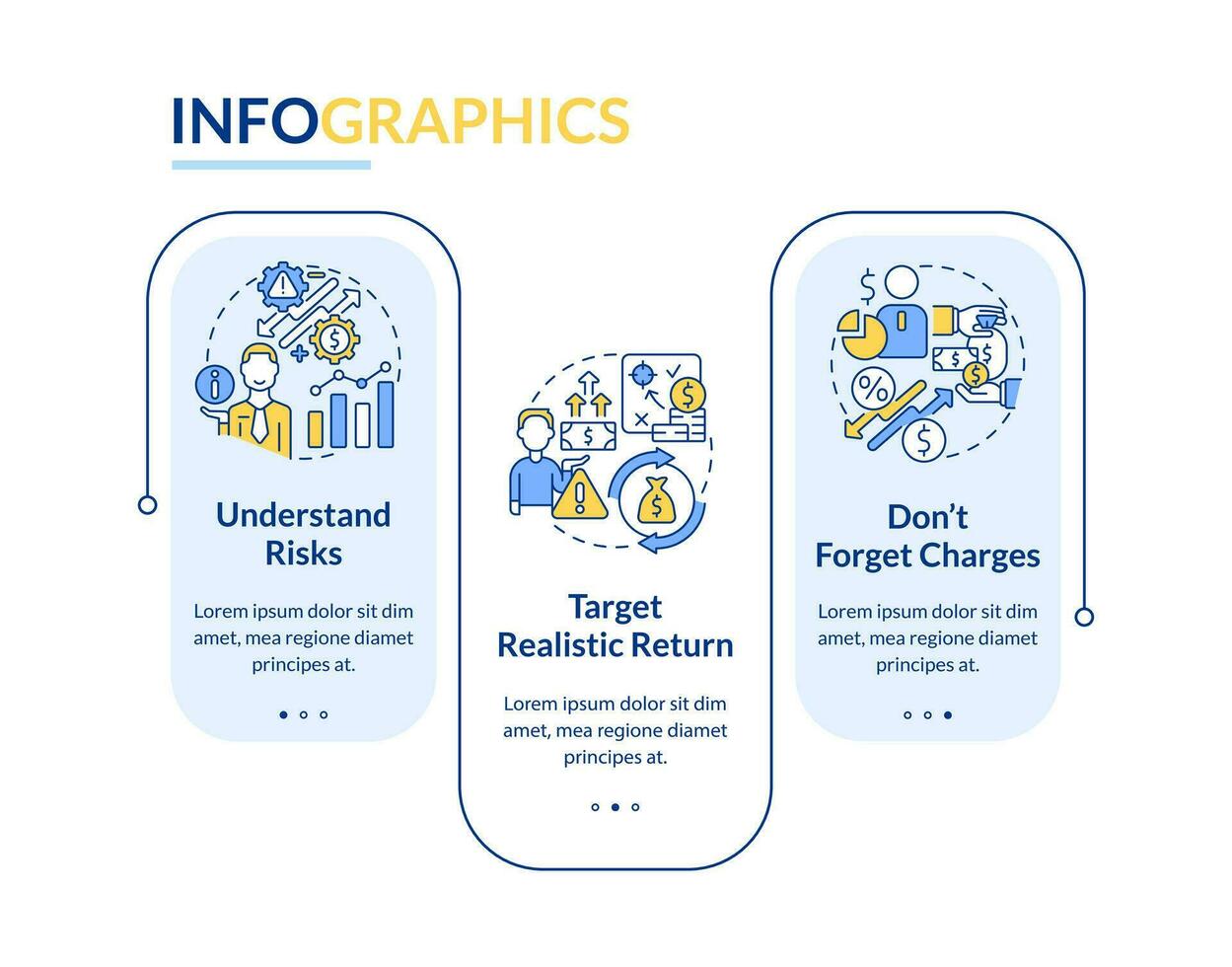 INFOGRAPHICS

Understand Risks

Lorem ipsum dolor sit dim amet, mea regione diamet principes at.

Target Realistic Return

Lorem ipsum dolor sit dim amet, mea regione diamet principes at.

Don't Forget Charges

Lorem ipsum dolor sit dim amet, mea regione diamet principes at.