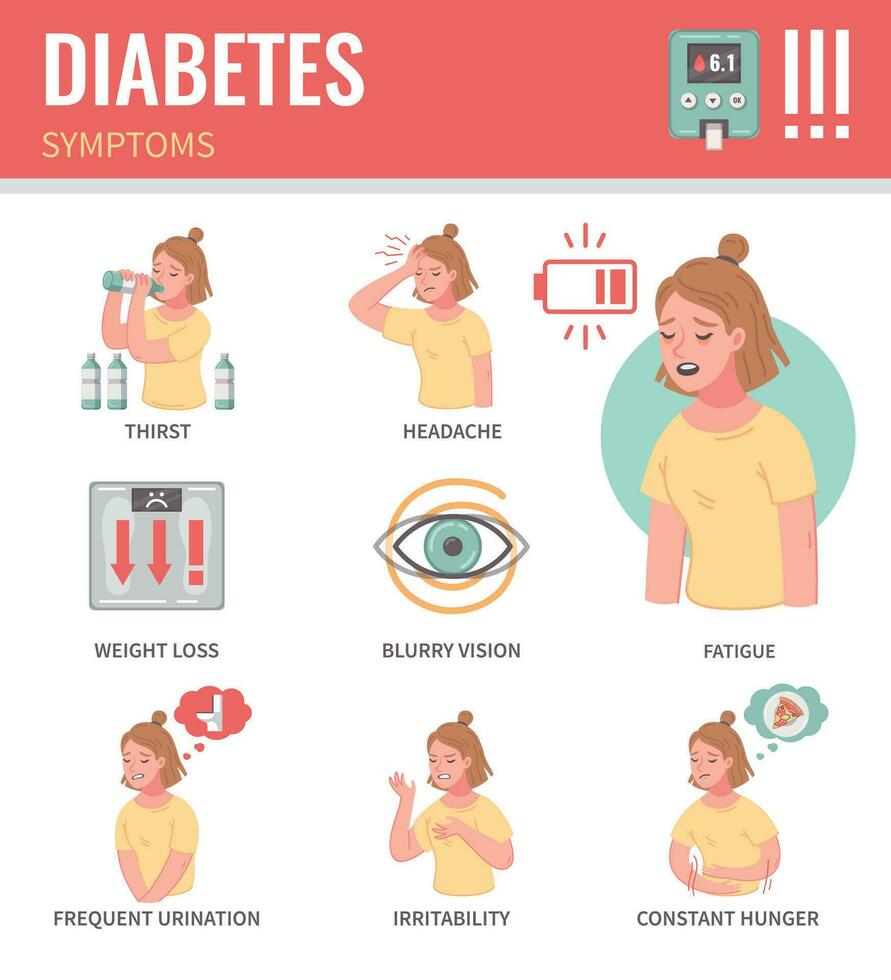 DIABETES
SYMPTOMS

6.1
OK

!!!

THIRST

HEADACHE

WEIGHT LOSS

BLURRY VISION

FATIGUE

FREQUENT URINATION

IRRITABILITY

CONSTANT HUNGER