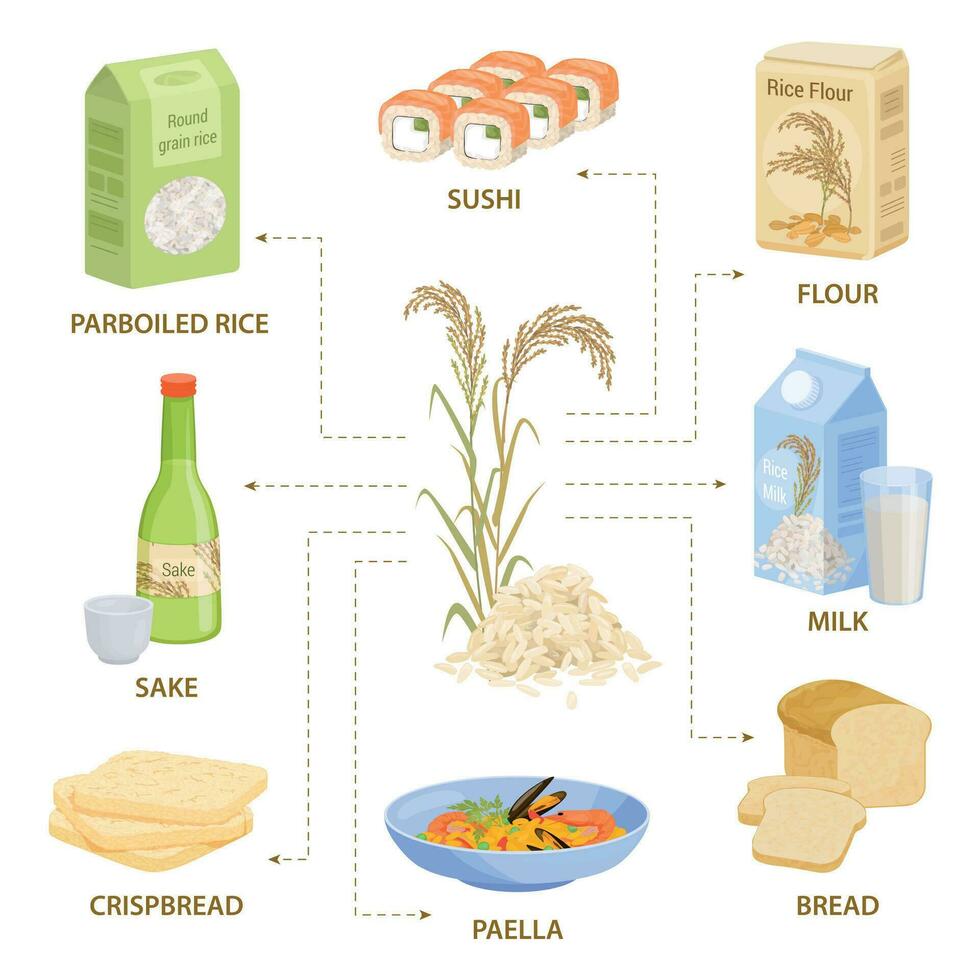 Round grain rice

PARBOILED RICE

SUSHI

Rice Flour

FLOUR

Sake

SAKE

Rice Milk

MILK

CRISPBREAD

PAELLA

BREAD