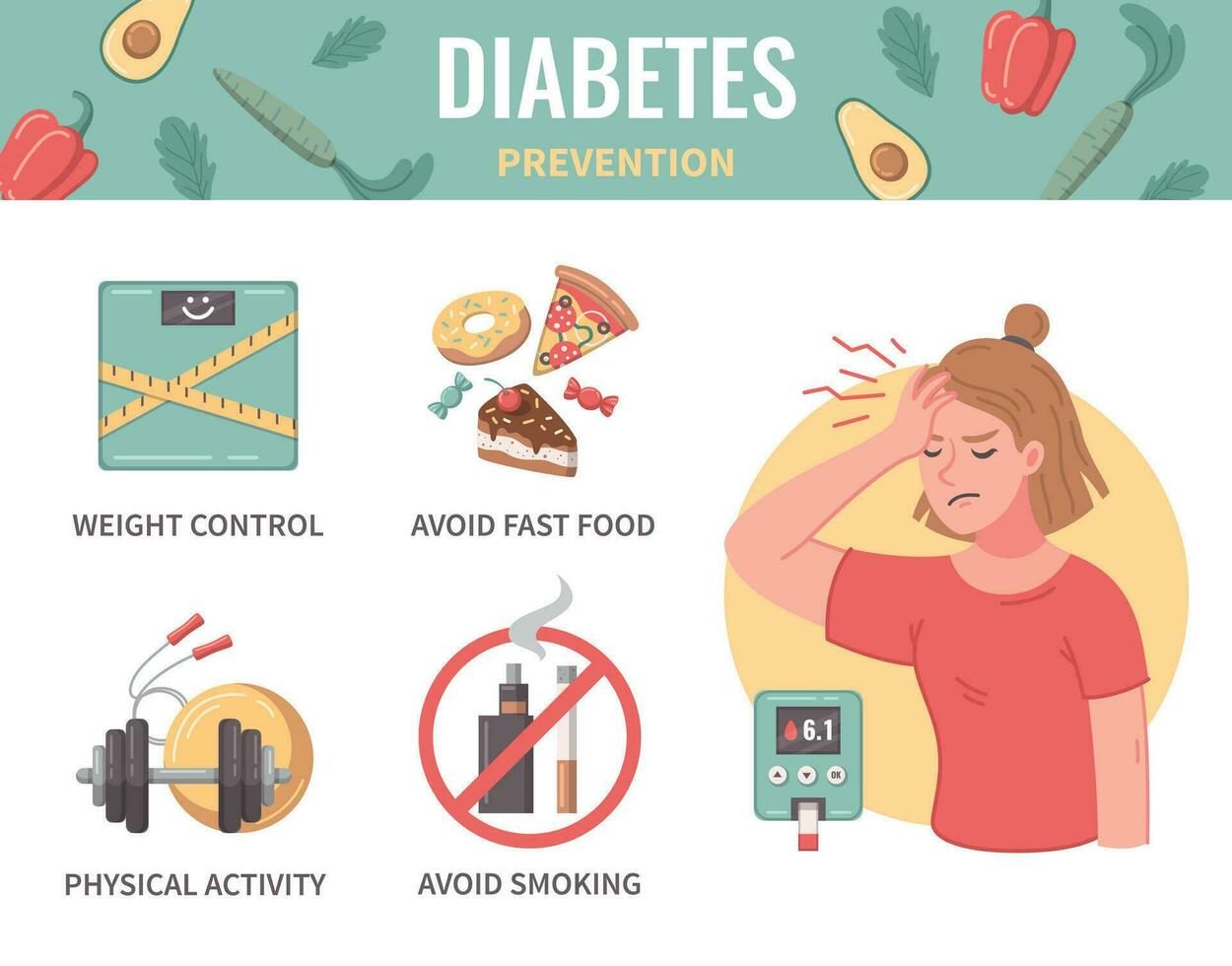 DIABETES
PREVENTION

WEIGHT CONTROL

AVOID FAST FOOD

PHYSICAL ACTIVITY

AVOID SMOKING

6.1
OK