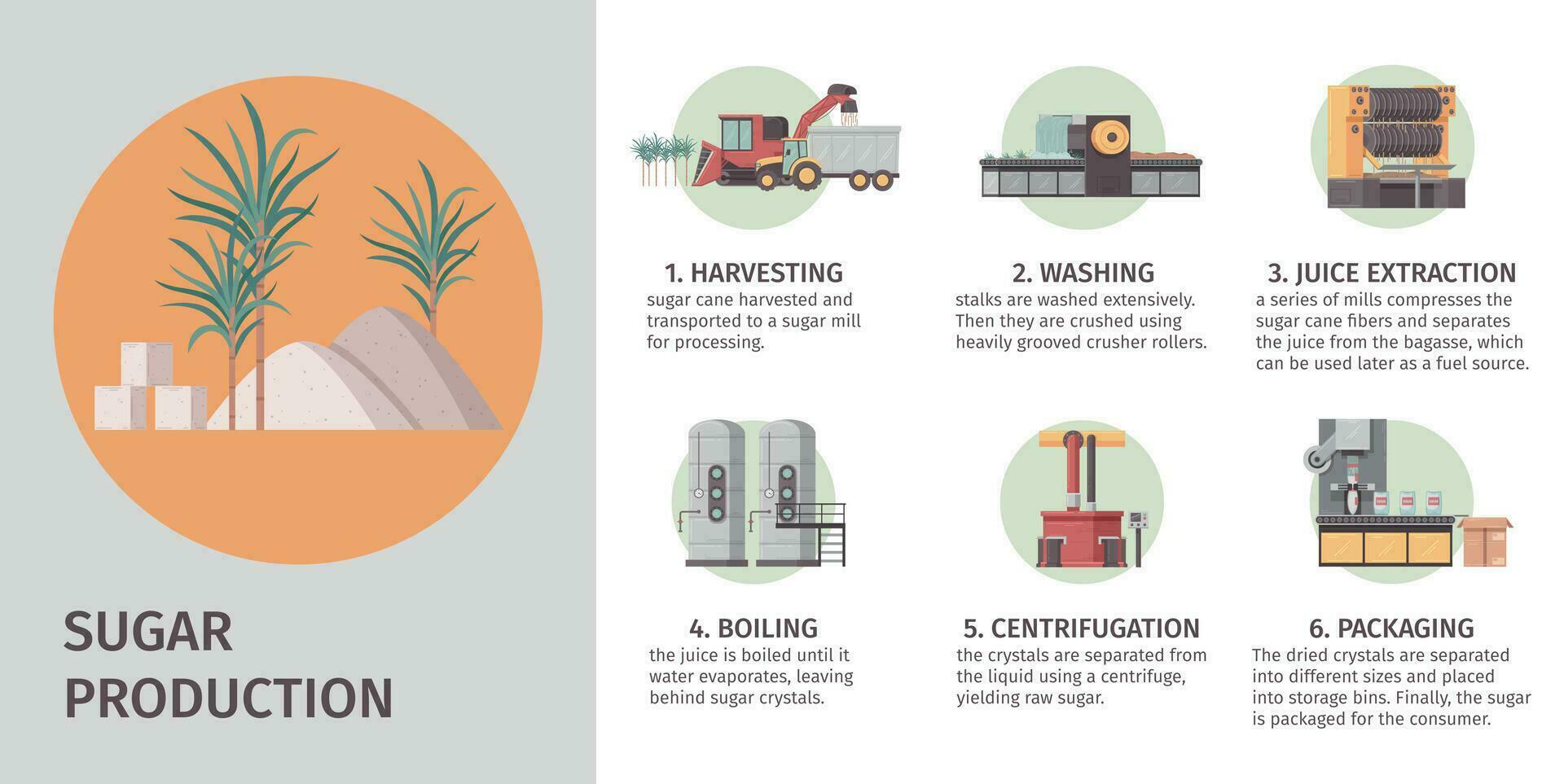 SUGAR PRODUCTION

1. HARVESTING
sugar cane harvested and transported to a sugar mill for processing.

2. WASHING
stalks are washed extensively. Then they are crushed using heavily grooved crusher rollers.

3. JUICE EXTRACTION
a series of mills compresses the sugar cane fibers and separates the juice from the bagasse, which can be used later as a fuel source.

4. BOILING
the juice is boiled until it water evaporates, leaving behind sugar crystals.

5. CENTRIFUGATION
the crystals are separated from the liquid using a centrifuge, yielding raw sugar.

6. PACKAGING
The dried crystals are separated into different sizes and placed into storage bins. Finally, the sugar is packaged for the consumer.