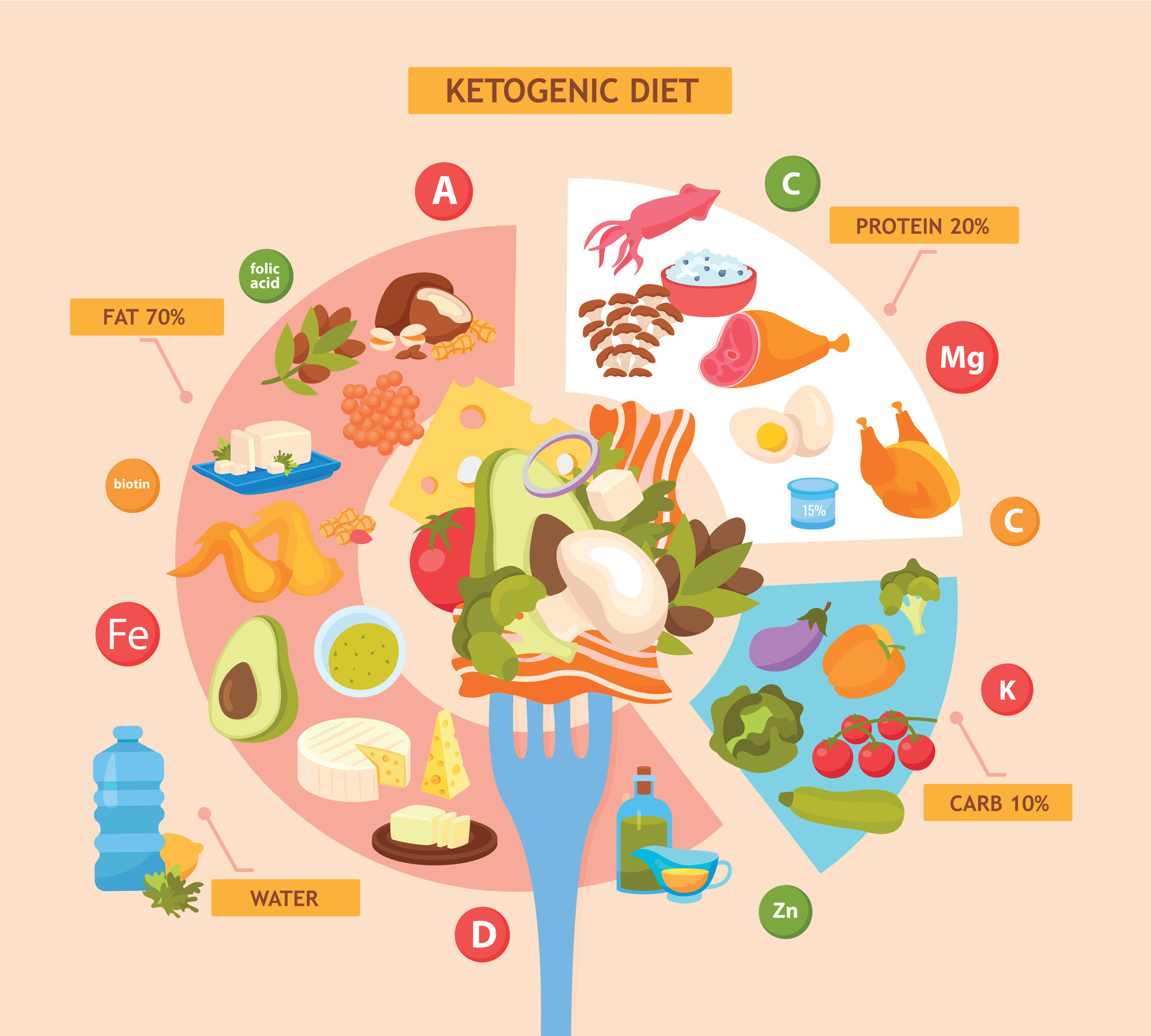 KETOGENIC DIET

A

C

PROTEIN 20%

folic acid

FAT 70%

Mg

biotin

15%

C

Fe

K

CARB 10%

WATER

D

Zn