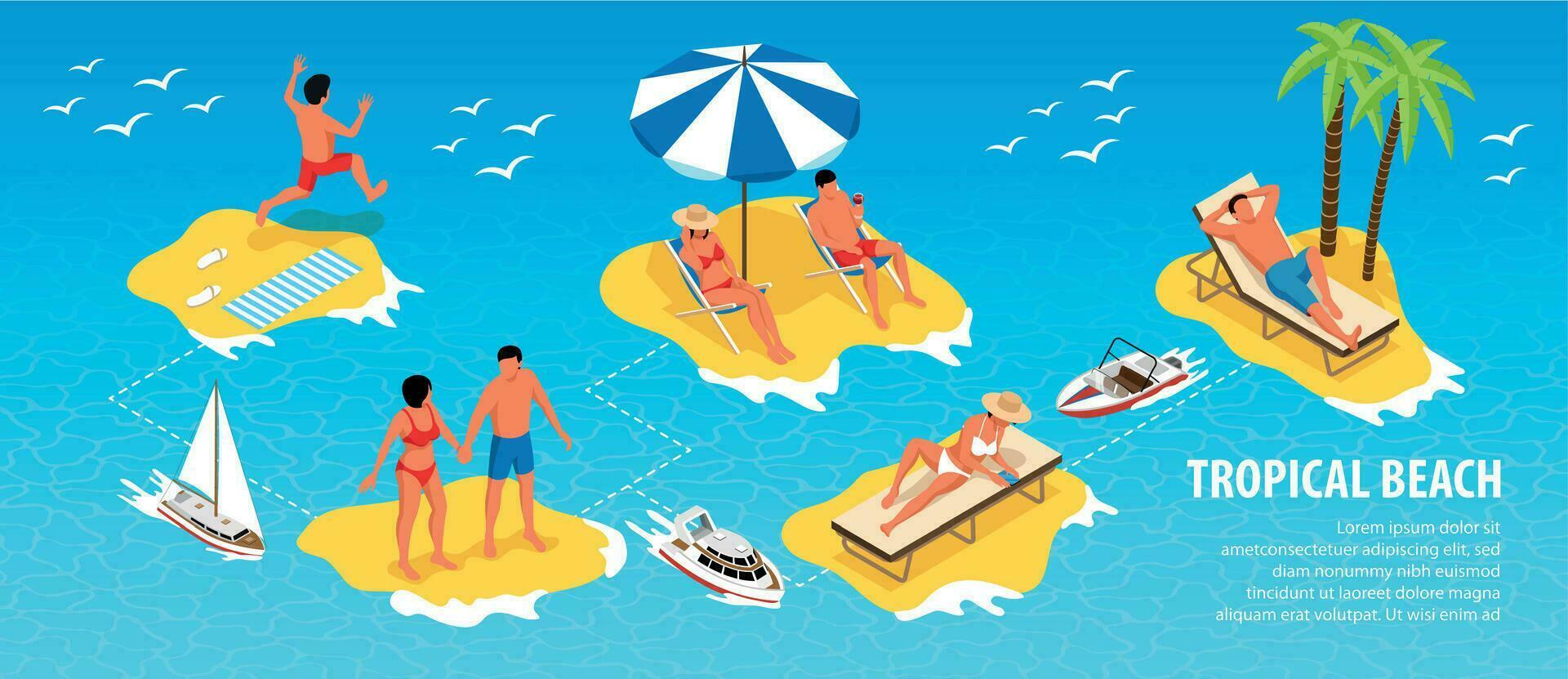 TROPICAL BEACH

Lorem ipsum dolor sit ametconsectetuer adipiscing elit, sed diam nonummy nibh euismod tincidunt ut laoreet dolore magna aliquam erat volutpat. Ut wisi enim ad