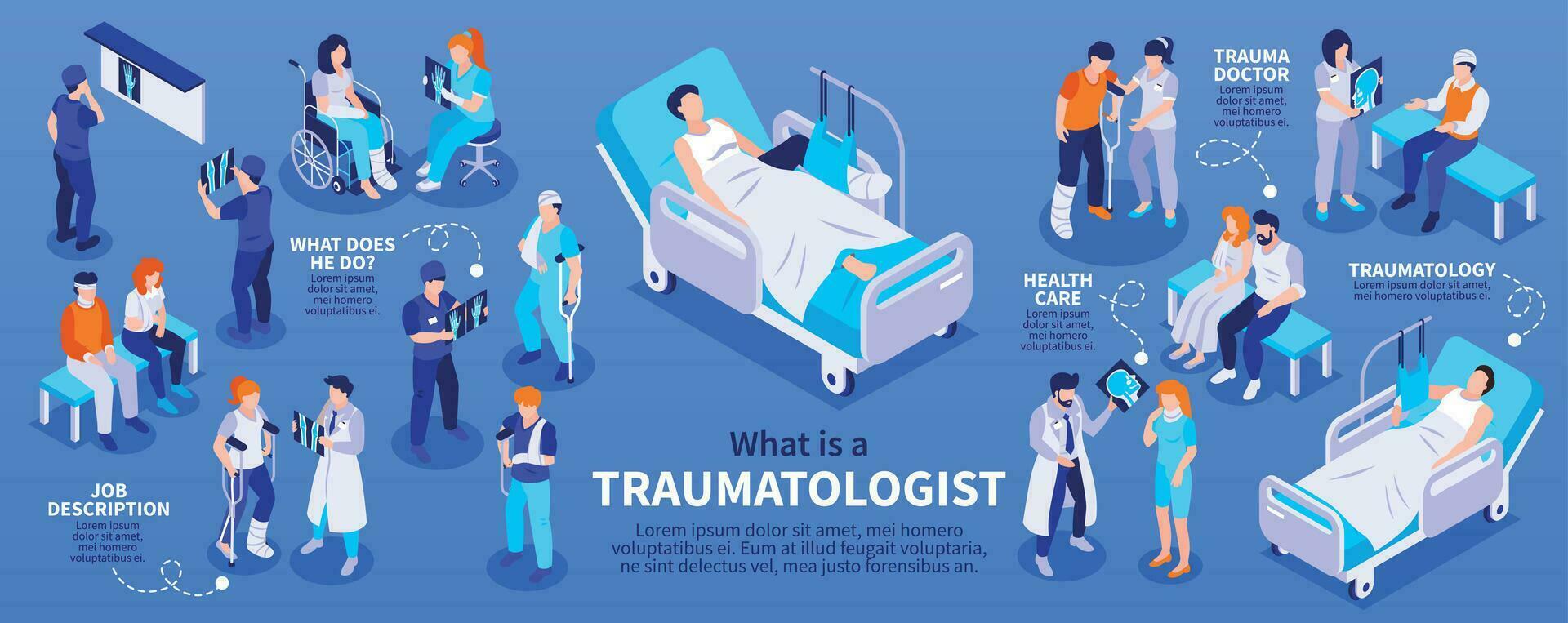 WHAT DOES HE DO?
Lorem ipsum dolor sit amet, mei homero voluptatibus ei.

JOB DESCRIPTION
Lorem ipsum dolor sit amet, mei homero voluptatibus ei.

What is a
TRAUMATOLOGIST
Lorem ipsum dolor sit amet, mei homero voluptatibus ei. Eum at illud feugait voluptaria, ne sint delectus vel, mea justo forensibus an.

TRAUMA DOCTOR
Lorem ipsum dolor sit amet, mei homero voluptatibus ei.

HEALTH CARE
Lorem ipsum dolor sit amet, mei homero voluptatibus ei.

TRAUMATOLOGY
Lorem ipsum dolor sit amet, mei homero voluptatibus ei.