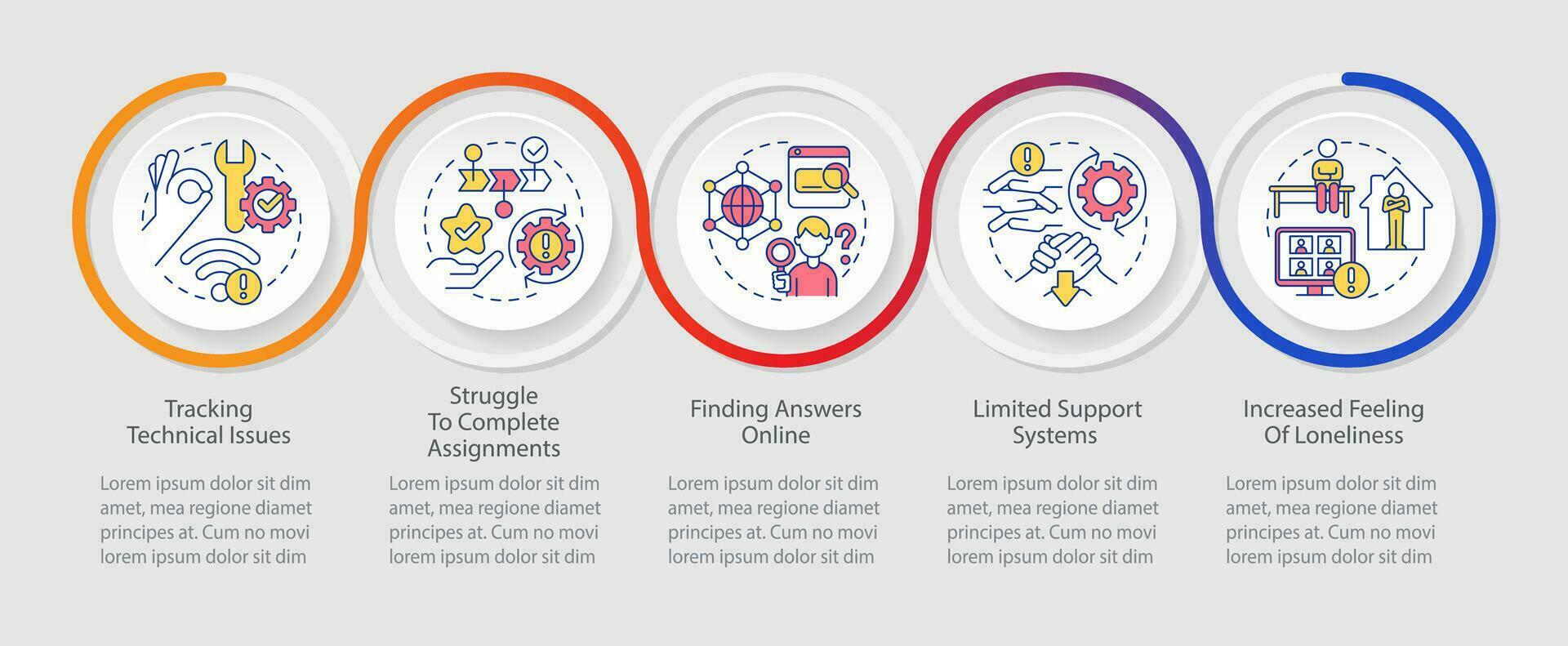 Tracking Technical Issues

Lorem ipsum dolor sit dim amet, mea regione diamet principes at. Cum no movi lorem ipsum dolor sit dim

Struggle To Complete Assignments

Lorem ipsum dolor sit dim amet, mea regione diamet principes at. Cum no movi lorem ipsum dolor sit dim

Finding Answers Online

Lorem ipsum dolor sit dim amet, mea regione diamet principes at. Cum no movi lorem ipsum dolor sit dim

Limited Support Systems

Lorem ipsum dolor sit dim amet, mea regione diamet principes at. Cum no movi lorem ipsum dolor sit dim

Increased Feeling Of Loneliness

Lorem ipsum dolor sit dim amet, mea regione diamet principes at. Cum no movi lorem ipsum dolor sit dim