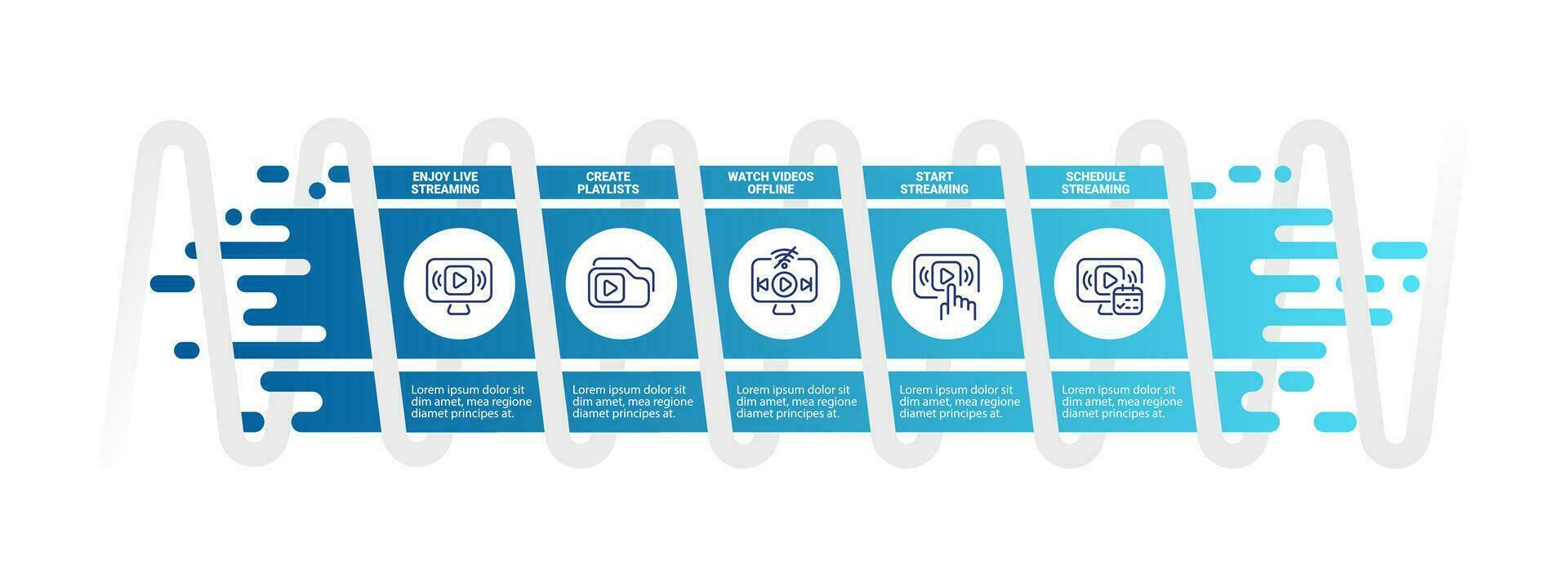 ENJOY LIVE STREAMING

Lorem ipsum dolor sit dim amet, mea regione diamet principes at.

CREATE PLAYLISTS

Lorem ipsum dolor sit dim amet, mea regione diamet principes at.

WATCH VIDEOS OFFLINE

Lorem ipsum dolor sit dim amet, mea regione diamet principes at.

START STREAMING

Lorem ipsum dolor sit dim amet, mea regione diamet principes at.

SCHEDULE STREAMING

Lorem ipsum dolor sit dim amet, mea regione diamet principes at.