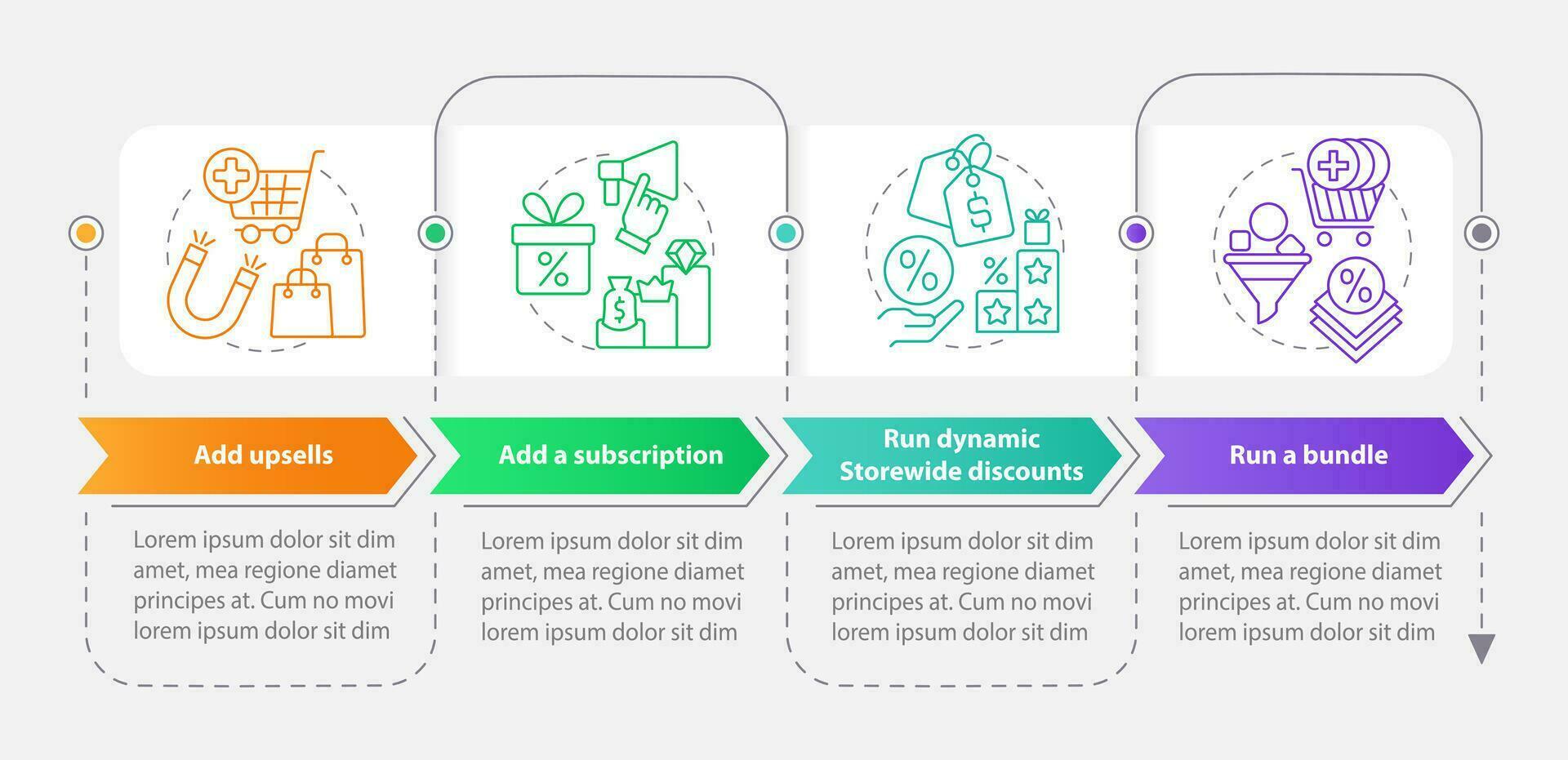 Add upsells

Lorem ipsum dolor sit dim amet, mea regione diamet principes at. Cum no movi lorem ipsum dolor sit dim

Add a subscription

Lorem ipsum dolor sit dim amet, mea regione diamet principes at. Cum no movi lorem ipsum dolor sit dim

Run dynamic Storewide discounts

Lorem ipsum dolor sit dim amet, mea regione diamet principes at. Cum no movi lorem ipsum dolor sit dim

Run a bundle

Lorem ipsum dolor sit dim amet, mea regione diamet principes at. Cum no movi lorem ipsum dolor sit dim