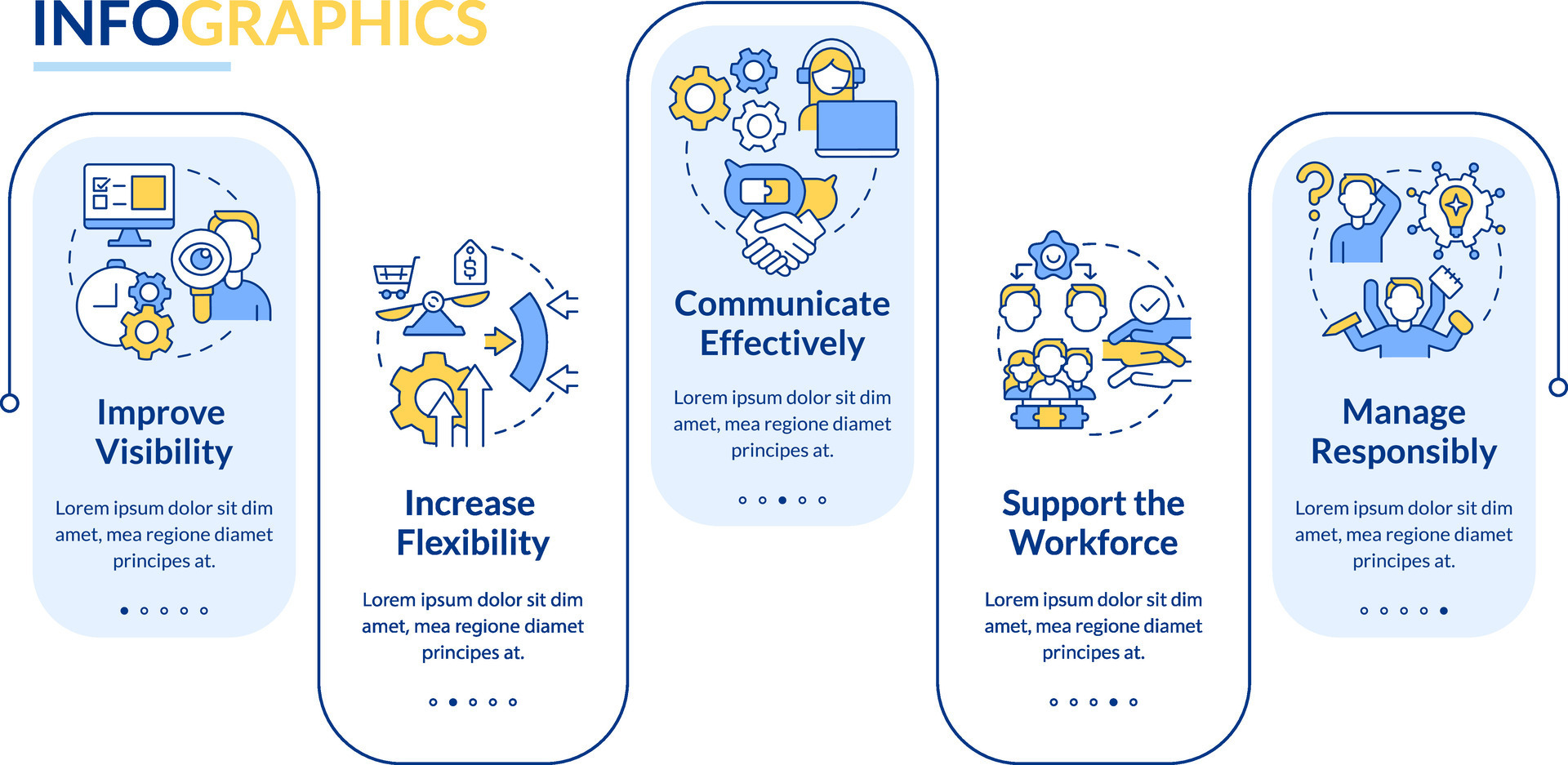 INFOGRAPHICS

Improve Visibility

Lorem ipsum dolor sit dim amet, mea regione diamet principes at.

Increase Flexibility

Lorem ipsum dolor sit dim amet, mea regione diamet principes at.

Communicate Effectively

Lorem ipsum dolor sit dim amet, mea regione diamet principes at.

Support the Workforce

Lorem ipsum dolor sit dim amet, mea regione diamet principes at.

Manage Responsibly

Lorem ipsum dolor sit dim amet, mea regione diamet principes at.