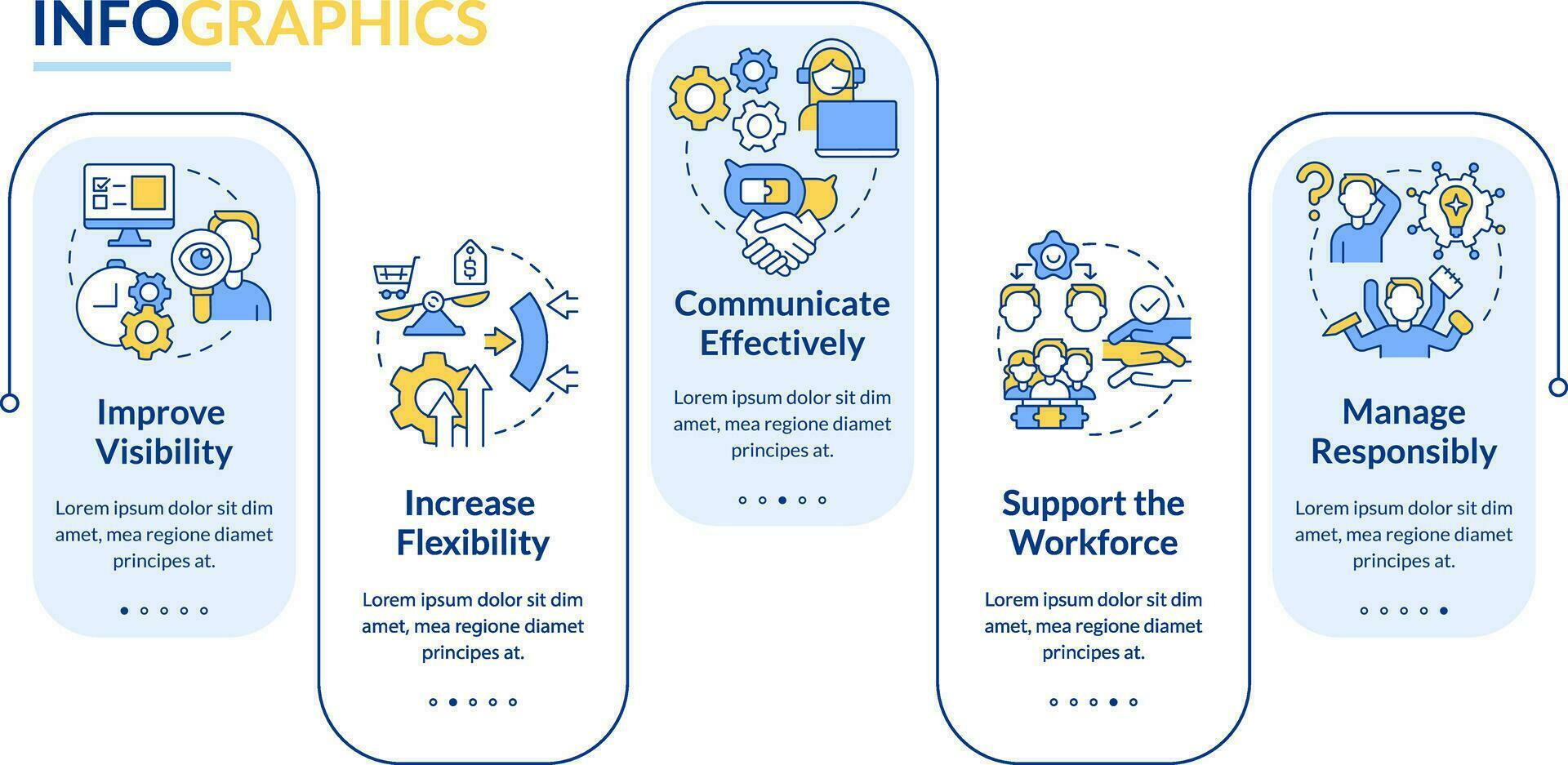 INFOGRAPHICS

Improve Visibility

Lorem ipsum dolor sit dim amet, mea regione diamet principes at.

Increase Flexibility

Lorem ipsum dolor sit dim amet, mea regione diamet principes at.

Communicate Effectively

Lorem ipsum dolor sit dim amet, mea regione diamet principes at.

Support the Workforce

Lorem ipsum dolor sit dim amet, mea regione diamet principes at.

Manage Responsibly

Lorem ipsum dolor sit dim amet, mea regione diamet principes at.