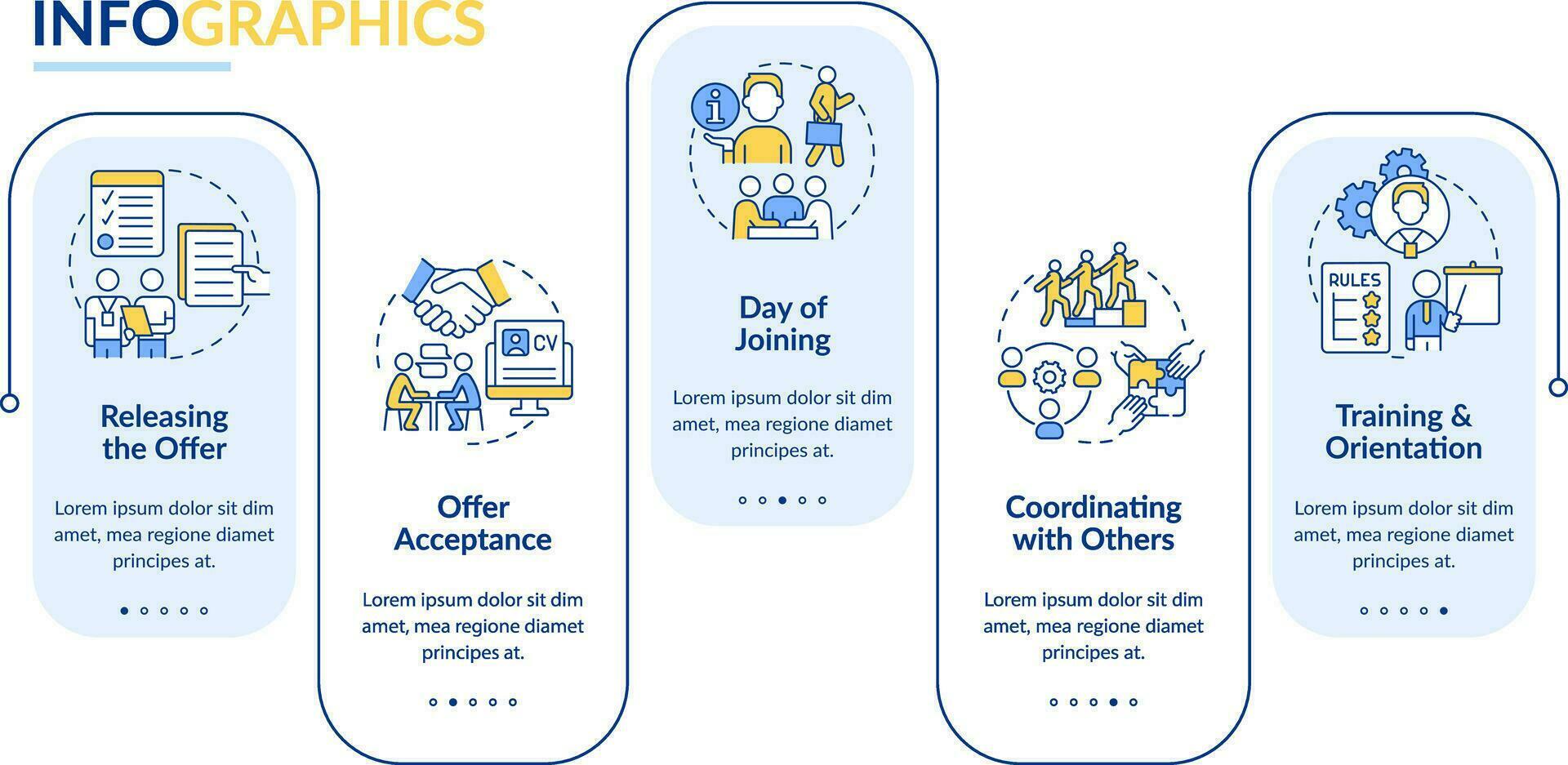 INFOGRAPHICS

Releasing the Offer

Lorem ipsum dolor sit dim amet, mea regione diamet principes at.

CV

Offer Acceptance

Lorem ipsum dolor sit dim amet, mea regione diamet principes at.

Day of Joining

Lorem ipsum dolor sit dim amet, mea regione diamet principes at.

Coordinating with Others

Lorem ipsum dolor sit dim amet, mea regione diamet principes at.

RULES

Training & Orientation

Lorem ipsum dolor sit dim amet, mea regione diamet principes at.