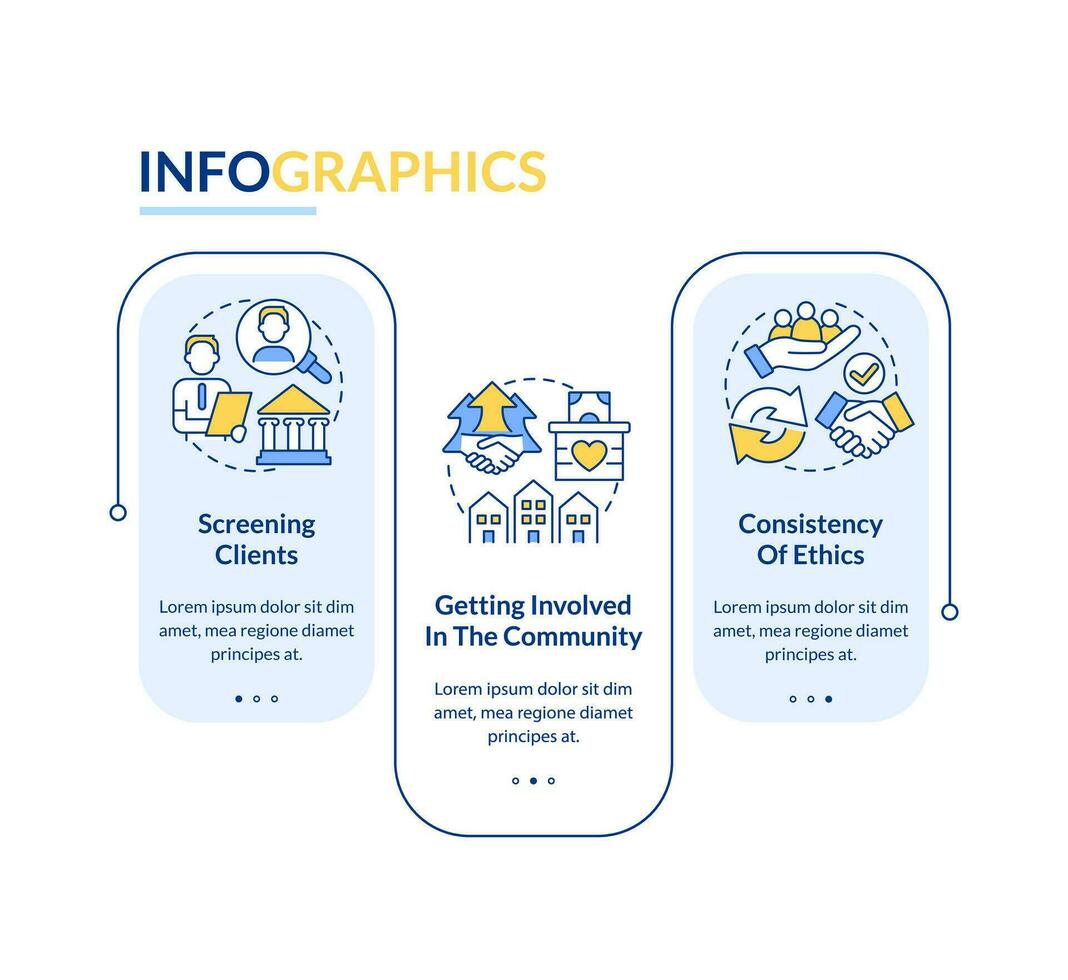 INFOGRAPHICS

Screening Clients

Lorem ipsum dolor sit dim amet, mea regione diamet principes at.

Getting Involved In The Community

Lorem ipsum dolor sit dim amet, mea regione diamet principes at.

Consistency Of Ethics

Lorem ipsum dolor sit dim amet, mea regione diamet principes at.