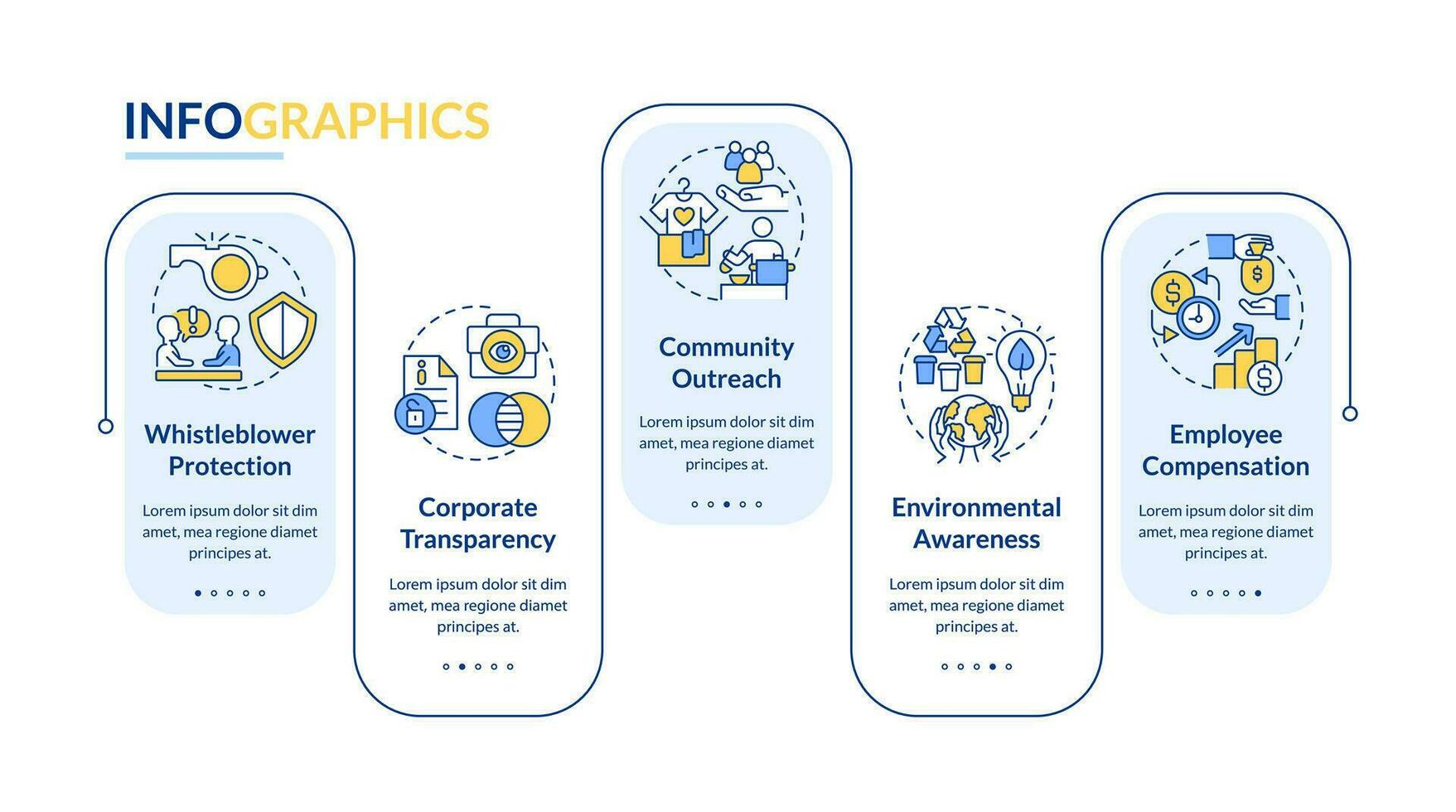 INFOGRAPHICS

Whistleblower Protection

Lorem ipsum dolor sit dim amet, mea regione diamet principes at.

Corporate Transparency

Lorem ipsum dolor sit dim amet, mea regione diamet principes at.

Community Outreach

Lorem ipsum dolor sit dim amet, mea regione diamet principes at.

Environmental Awareness

Lorem ipsum dolor sit dim amet, mea regione diamet principes at.

Employee Compensation

Lorem ipsum dolor sit dim amet, mea regione diamet principes at.