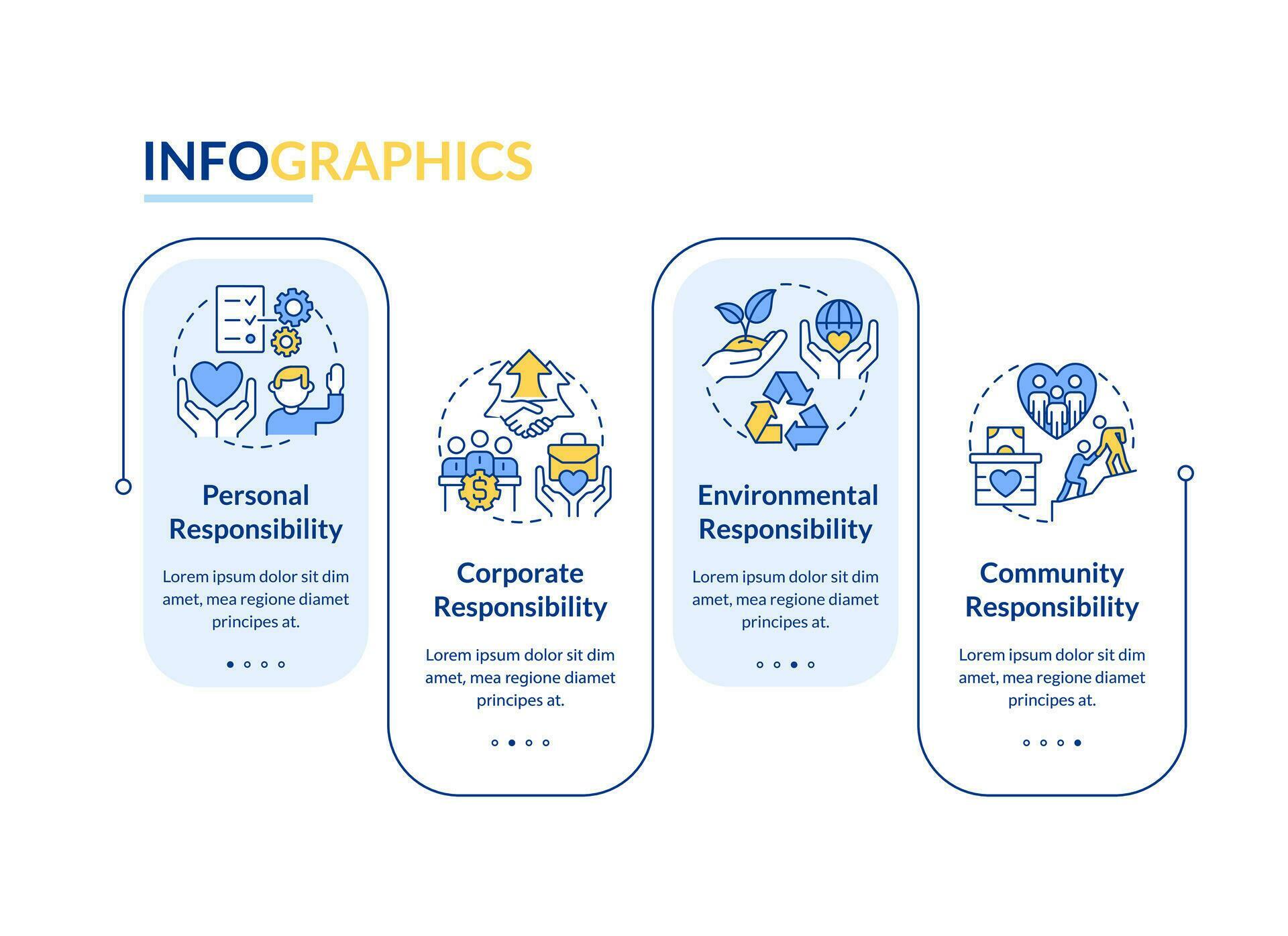 INFOGRAPHICS

Personal Responsibility

Lorem ipsum dolor sit dim amet, mea regione diamet principes at.

Corporate Responsibility

Lorem ipsum dolor sit dim amet, mea regione diamet principes at.

Environmental Responsibility

Lorem ipsum dolor sit dim amet, mea regione diamet principes at.

Community Responsibility

Lorem ipsum dolor sit dim amet, mea regione diamet principes at.