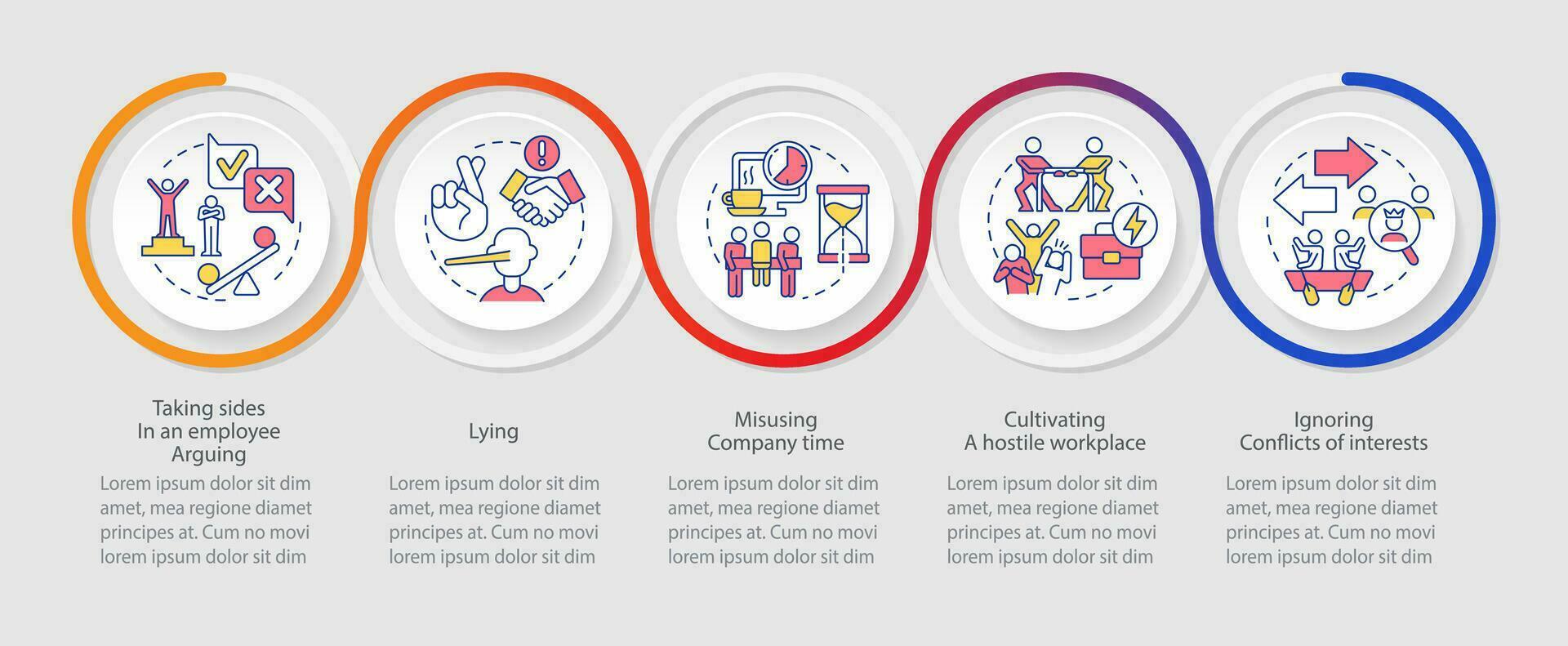 Taking sides
In an employee
Arguing

Lorem ipsum dolor sit dim amet, mea regione diamet principes at. Cum no movi lorem ipsum dolor sit dim

Lying

Lorem ipsum dolor sit dim amet, mea regione diamet principes at. Cum no movi lorem ipsum dolor sit dim

Misusing
Company time

Lorem ipsum dolor sit dim amet, mea regione diamet principes at. Cum no movi lorem ipsum dolor sit dim

Cultivating
A hostile workplace

Lorem ipsum dolor sit dim amet, mea regione diamet principes at. Cum no movi lorem ipsum dolor sit dim

Ignoring
Conflicts of interests

Lorem ipsum dolor sit dim amet, mea regione diamet principes at. Cum no movi lorem ipsum dolor sit dim