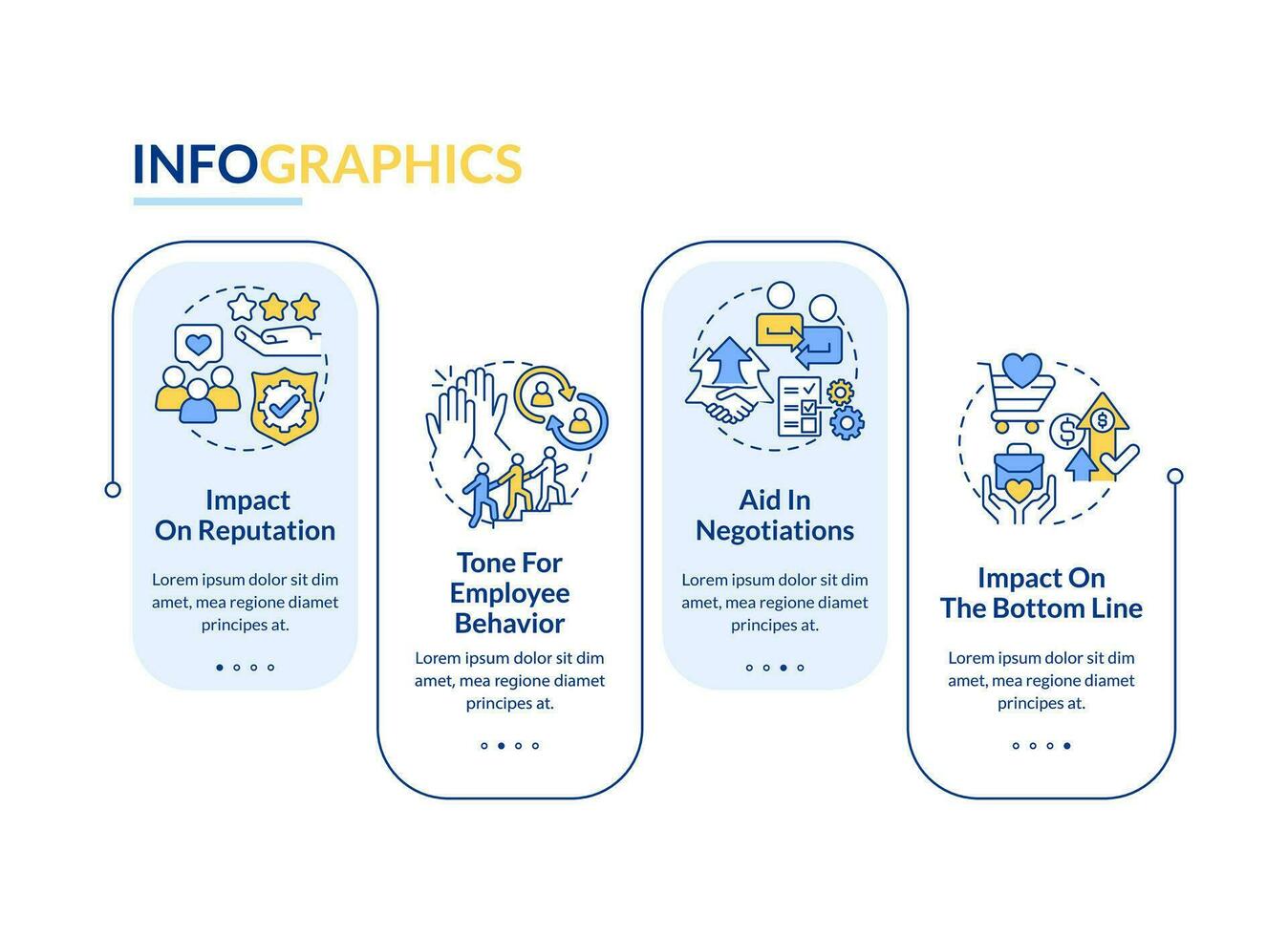 INFOGRAPHICS

Impact On Reputation

Lorem ipsum dolor sit dim amet, mea regione diamet principes at.

Tone For Employee Behavior

Lorem ipsum dolor sit dim amet, mea regione diamet principes at.

Aid In Negotiations

Lorem ipsum dolor sit dim amet, mea regione diamet principes at.

Impact On The Bottom Line

Lorem ipsum dolor sit dim amet, mea regione diamet principes at.