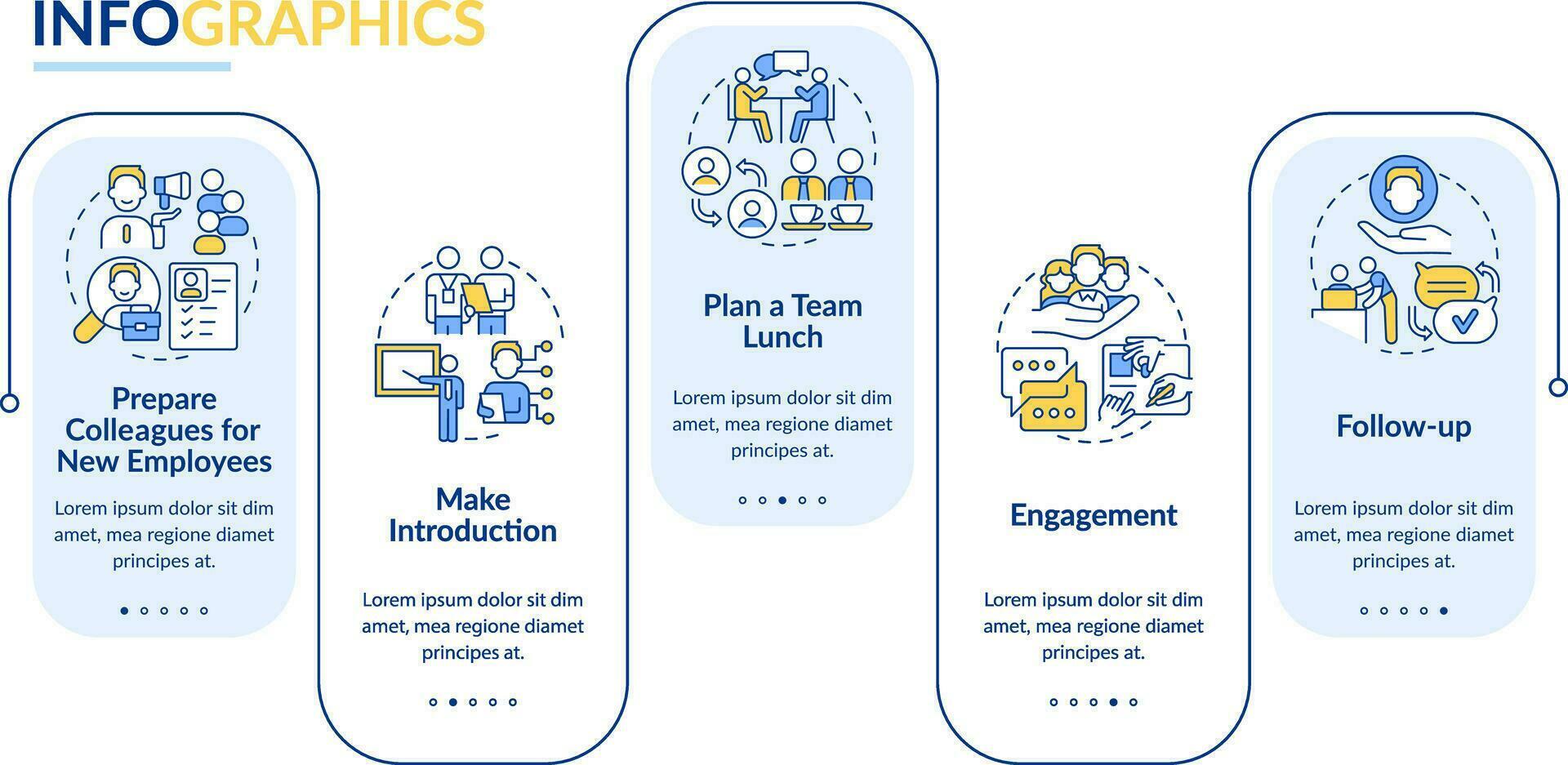 INFOGRAPHICS

Prepare Colleagues for New Employees

Lorem ipsum dolor sit dim amet, mea regione diamet principes at.

Make Introduction

Lorem ipsum dolor sit dim amet, mea regione diamet principes at.

Plan a Team Lunch

Lorem ipsum dolor sit dim amet, mea regione diamet principes at.

Engagement

Lorem ipsum dolor sit dim amet, mea regione diamet principes at.

Follow-up

Lorem ipsum dolor sit dim amet, mea regione diamet principes at.