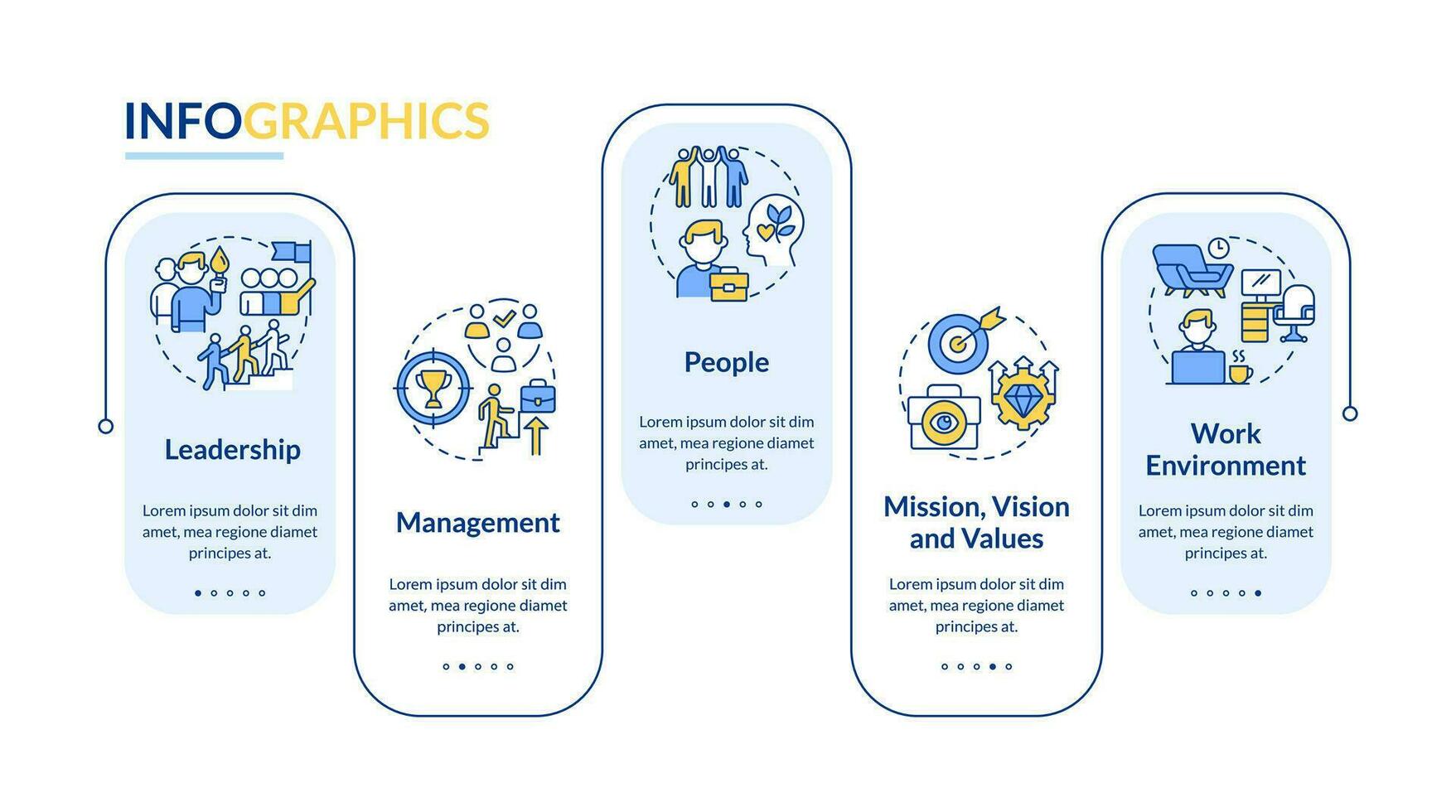 INFOGRAPHICS

Leadership

Lorem ipsum dolor sit dim amet, mea regione diamet principes at.

Management

Lorem ipsum dolor sit dim amet, mea regione diamet principes at.

People

Lorem ipsum dolor sit dim amet, mea regione diamet principes at.

Mission, Vision and Values

Lorem ipsum dolor sit dim amet, mea regione diamet principes at.

Work Environment

Lorem ipsum dolor sit dim amet, mea regione diamet principes at.