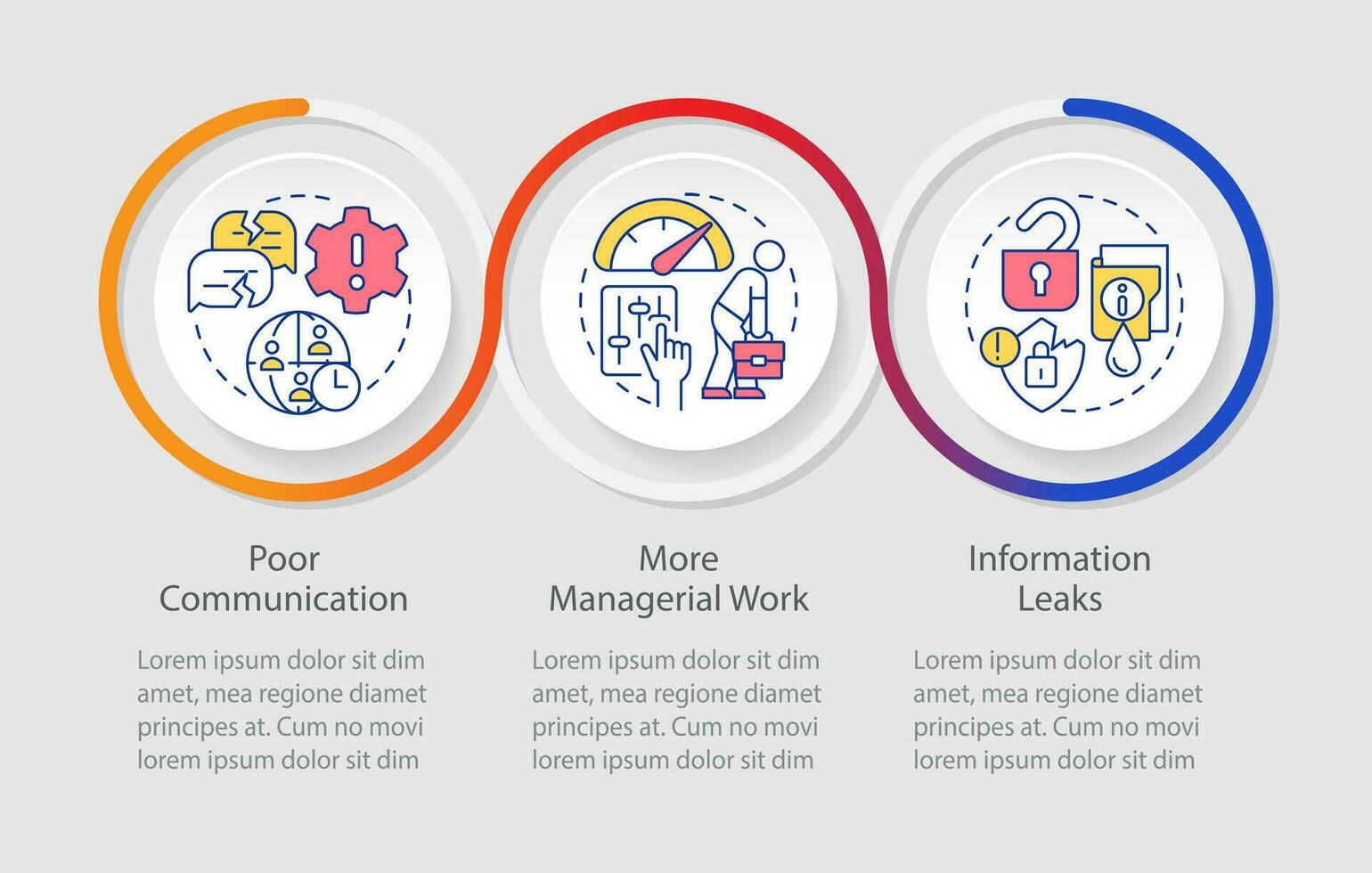 Poor Communication

Lorem ipsum dolor sit dim amet, mea regione diamet principes at. Cum no movi lorem ipsum dolor sit dim

More Managerial Work

Lorem ipsum dolor sit dim amet, mea regione diamet principes at. Cum no movi lorem ipsum dolor sit dim

Information Leaks

Lorem ipsum dolor sit dim amet, mea regione diamet principes at. Cum no movi lorem ipsum dolor sit dim