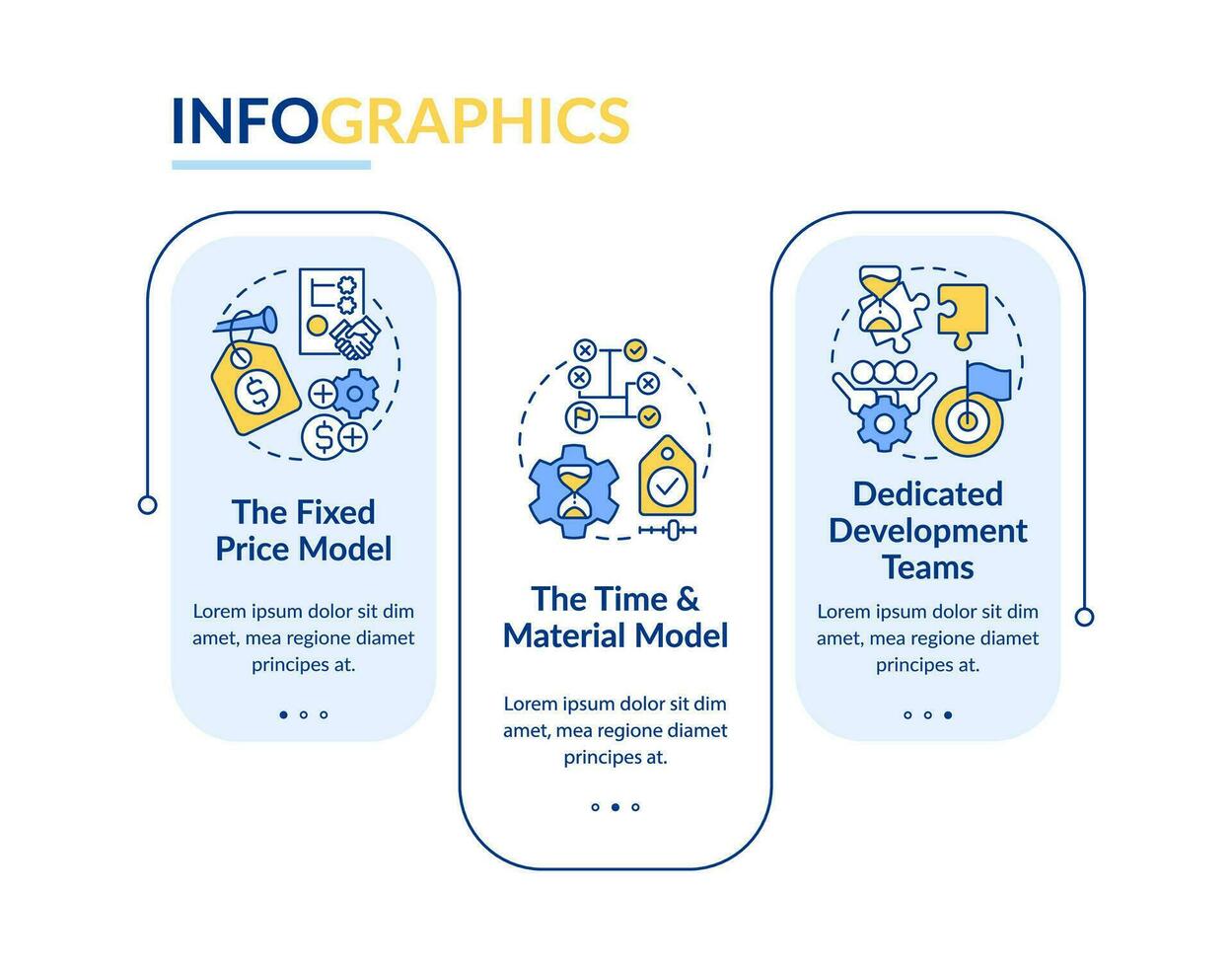 INFOGRAPHICS

The Fixed Price Model

Lorem ipsum dolor sit dim amet, mea regione diamet principes at.

The Time & Material Model

Lorem ipsum dolor sit dim amet, mea regione diamet principes at.

Dedicated Development Teams

Lorem ipsum dolor sit dim amet, mea regione diamet principes at.