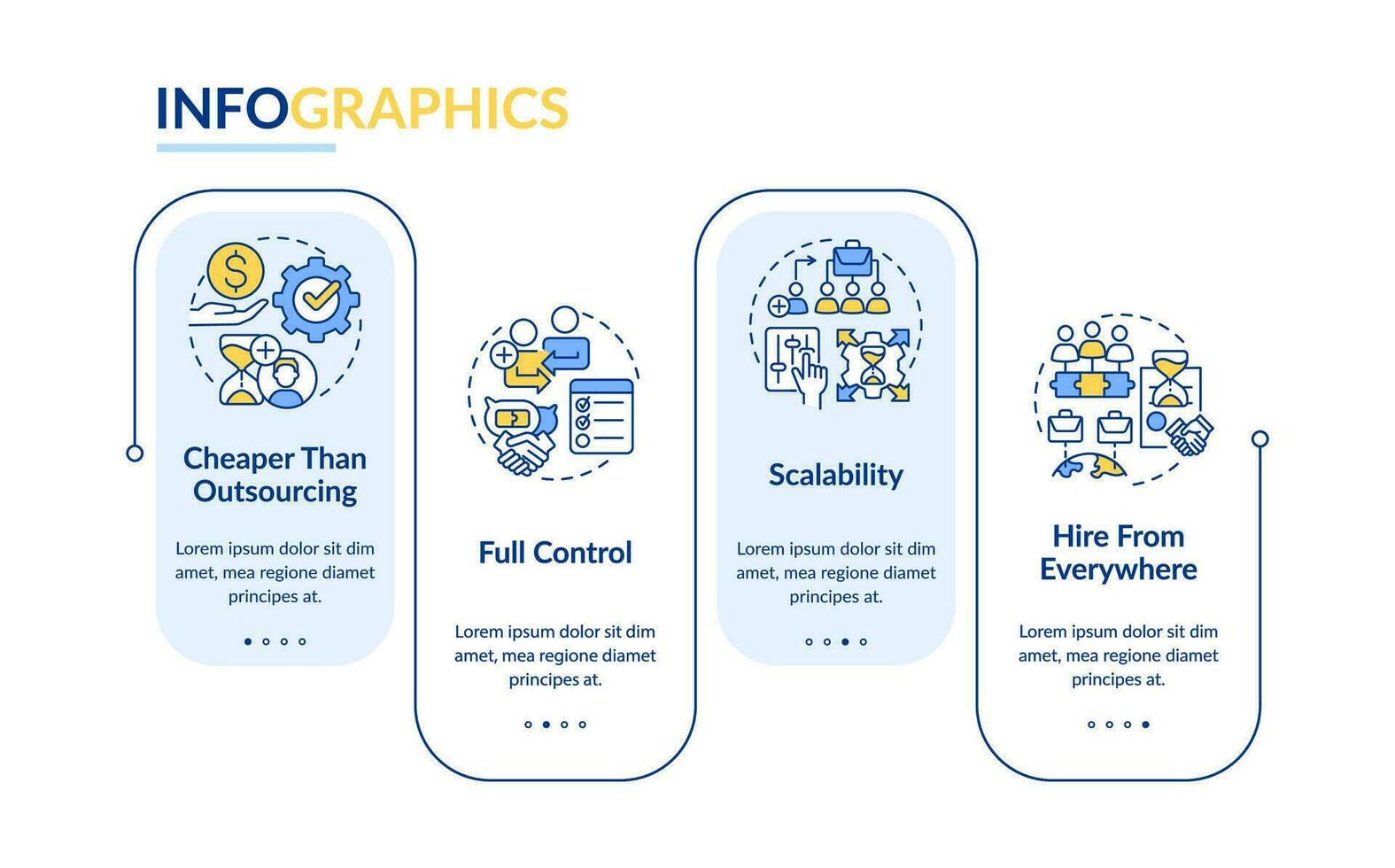 INFOGRAPHICS

Cheaper Than Outsourcing

Lorem ipsum dolor sit dim amet, mea regione diamet principes at.

Full Control

Lorem ipsum dolor sit dim amet, mea regione diamet principes at.

Scalability

Lorem ipsum dolor sit dim amet, mea regione diamet principes at.

Hire From Everywhere

Lorem ipsum dolor sit dim amet, mea regione diamet principes at.