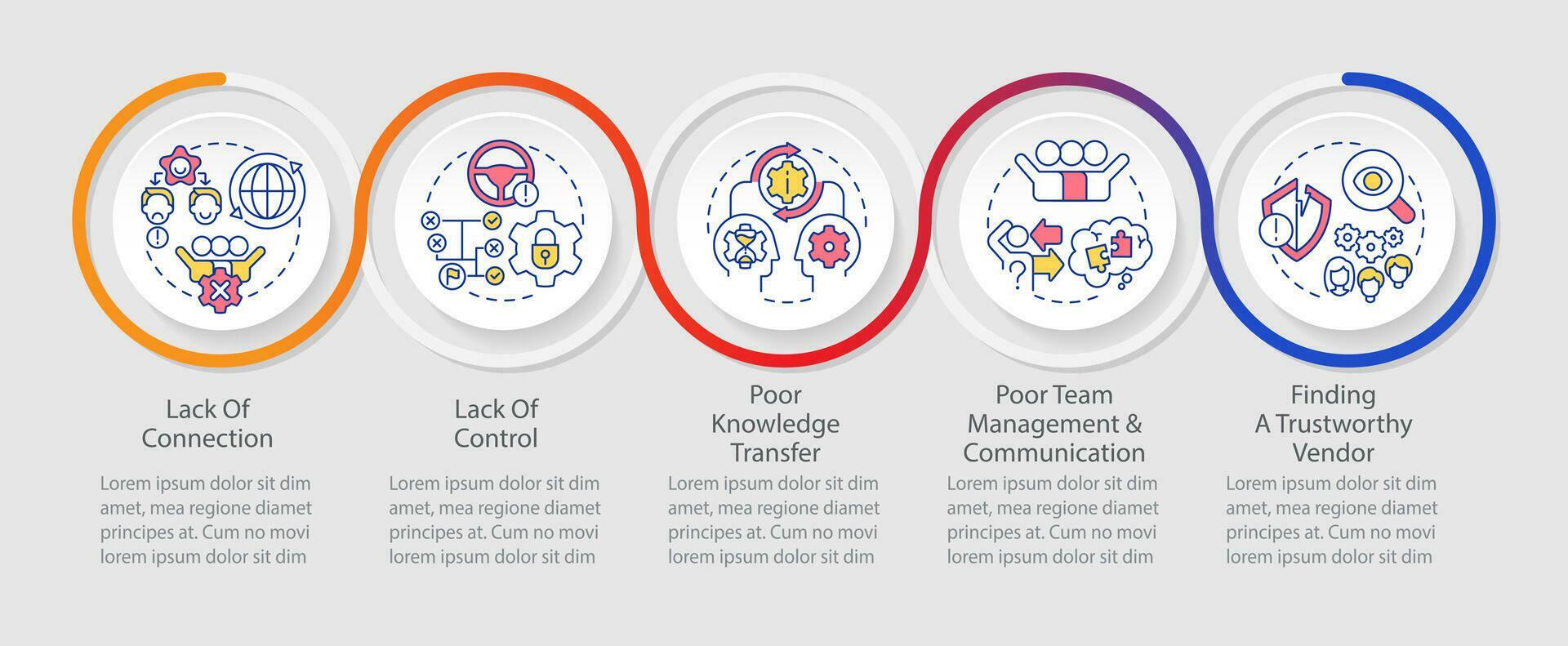 Lack Of Connection

Lorem ipsum dolor sit dim amet, mea regione diamet principes at. Cum no movi lorem ipsum dolor sit dim

Lack Of Control

Lorem ipsum dolor sit dim amet, mea regione diamet principes at. Cum no movi lorem ipsum dolor sit dim

Poor Knowledge Transfer

Lorem ipsum dolor sit dim amet, mea regione diamet principes at. Cum no movi lorem ipsum dolor sit dim

Poor Team Management & Communication

Lorem ipsum dolor sit dim amet, mea regione diamet principes at. Cum no movi lorem ipsum dolor sit dim

Finding A Trustworthy Vendor

Lorem ipsum dolor sit dim amet, mea regione diamet principes at. Cum no movi lorem ipsum dolor sit dim