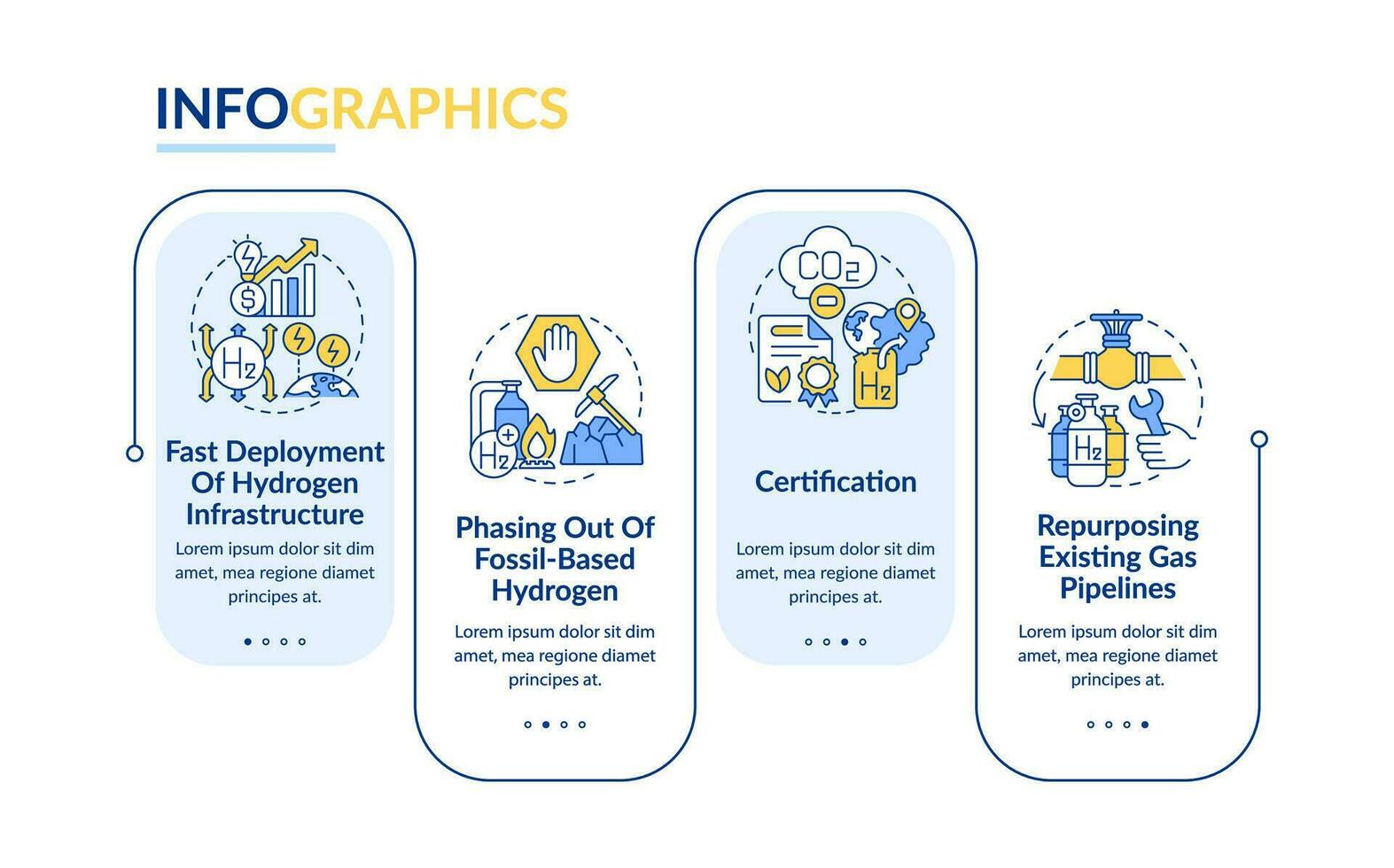 INFOGRAPHICS

$H_2$

Fast Deployment Of Hydrogen Infrastructure

Lorem ipsum dolor sit dim amet, mea regione diamet principes at.

$H_2$

Phasing Out Of Fossil-Based Hydrogen

Lorem ipsum dolor sit dim amet, mea regione diamet principes at.

$CO_2$

$H_2$

Certification

Lorem ipsum dolor sit dim amet, mea regione diamet principes at.

$H_2$

Repurposing Existing Gas Pipelines

Lorem ipsum dolor sit dim amet, mea regione diamet principes at.