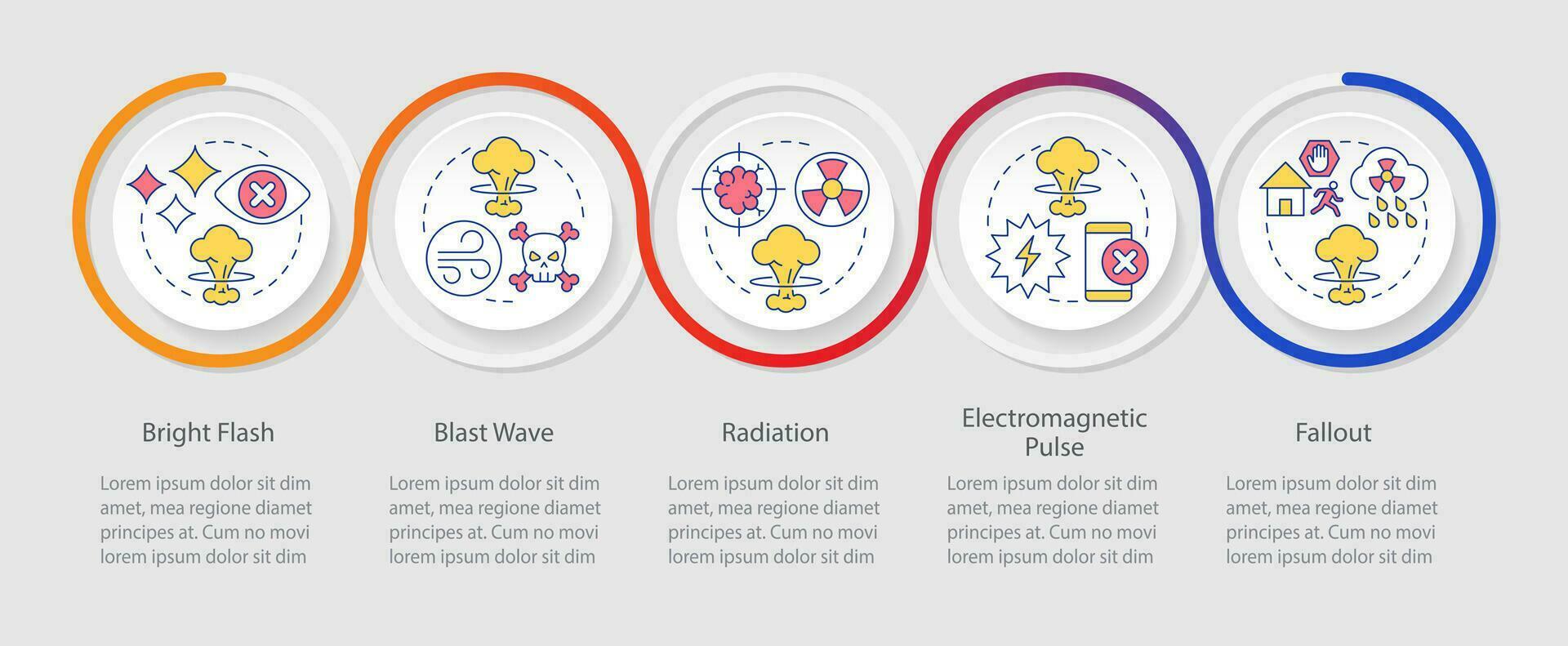 Bright Flash

Lorem ipsum dolor sit dim amet, mea regione diamet principes at. Cum no movi lorem ipsum dolor sit dim

Blast Wave

Lorem ipsum dolor sit dim amet, mea regione diamet principes at. Cum no movi lorem ipsum dolor sit dim

Radiation

Lorem ipsum dolor sit dim amet, mea regione diamet principes at. Cum no movi lorem ipsum dolor sit dim

Electromagnetic Pulse

Lorem ipsum dolor sit dim amet, mea regione diamet principes at. Cum no movi lorem ipsum dolor sit dim

Fallout

Lorem ipsum dolor sit dim amet, mea regione diamet principes at. Cum no movi lorem ipsum dolor sit dim