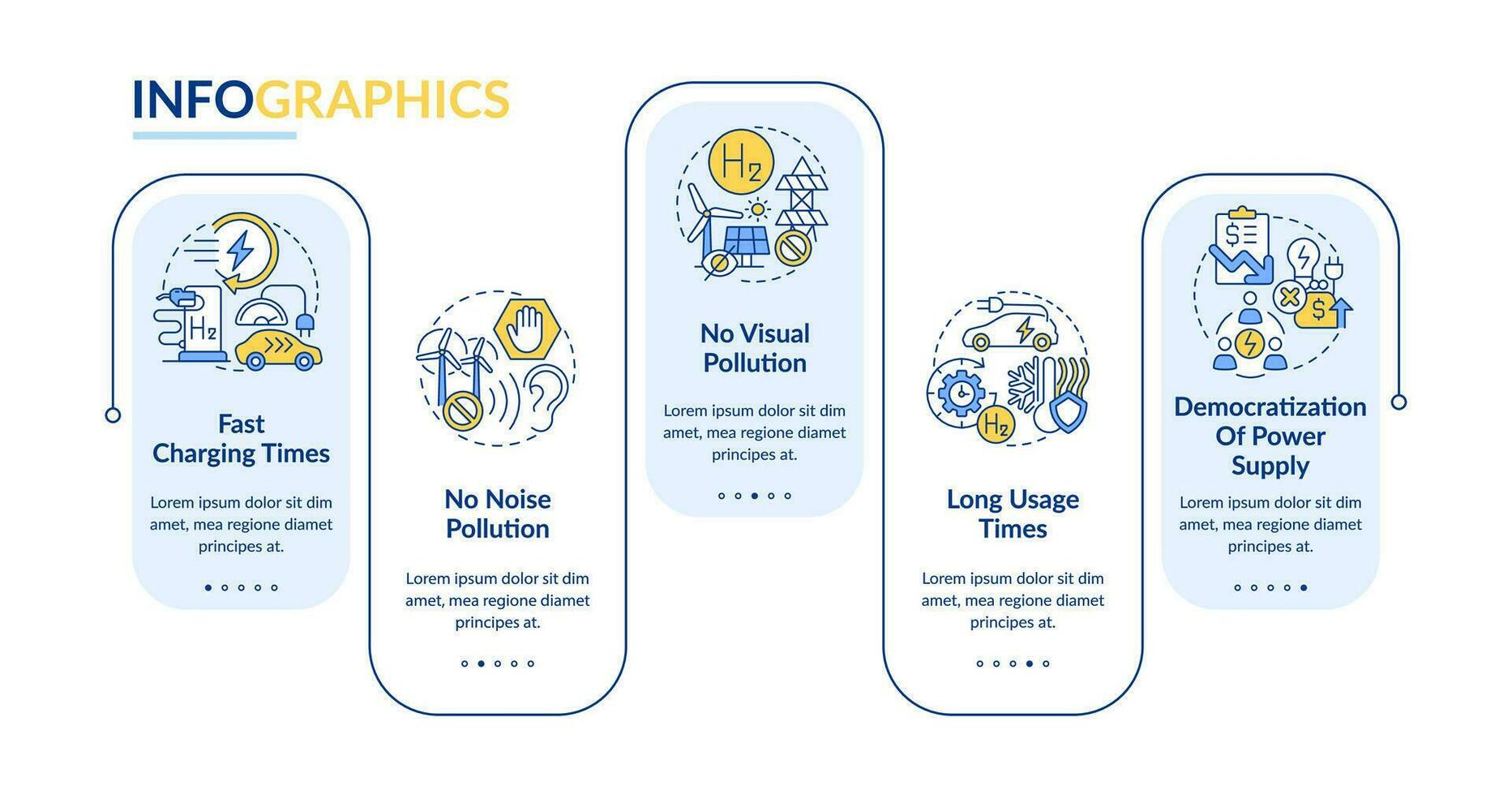 INFOGRAPHICS

$H_2$

Fast Charging Times

Lorem ipsum dolor sit dim amet, mea regione diamet principes at.

No Noise Pollution

Lorem ipsum dolor sit dim amet, mea regione diamet principes at.

$H_2$

No Visual Pollution

Lorem ipsum dolor sit dim amet, mea regione diamet principes at.

$H_2$

Long Usage Times

Lorem ipsum dolor sit dim amet, mea regione diamet principes at.

Democratization Of Power Supply

Lorem ipsum dolor sit dim amet, mea regione diamet principes at.