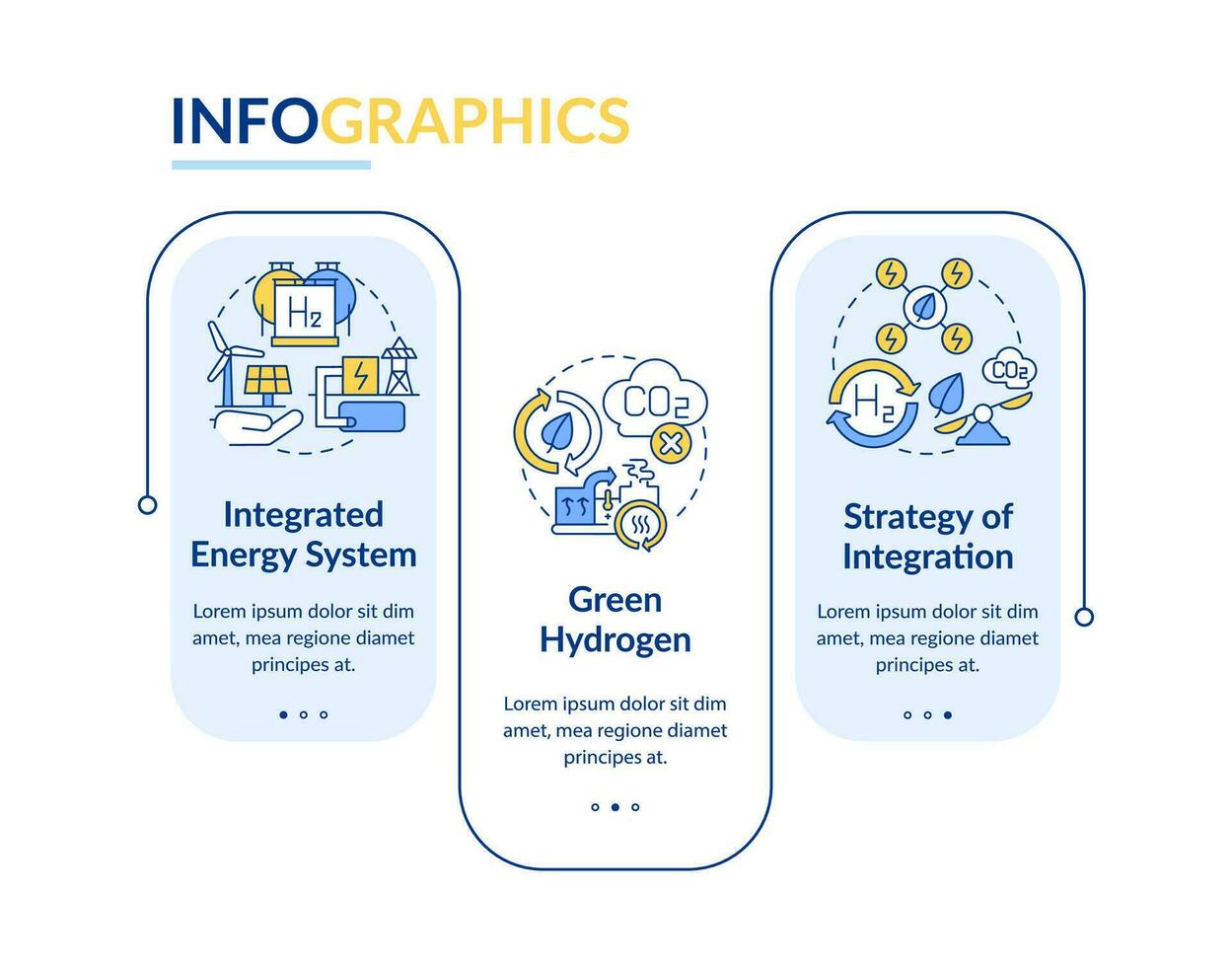 INFOGRAPHICS

$H_2$

Integrated Energy System

Lorem ipsum dolor sit dim amet, mea regione diamet principes at.

$CO_2$

Green Hydrogen

Lorem ipsum dolor sit dim amet, mea regione diamet principes at.

$H_2$

$CO_2$

Strategy of Integration

Lorem ipsum dolor sit dim amet, mea regione diamet principes at.