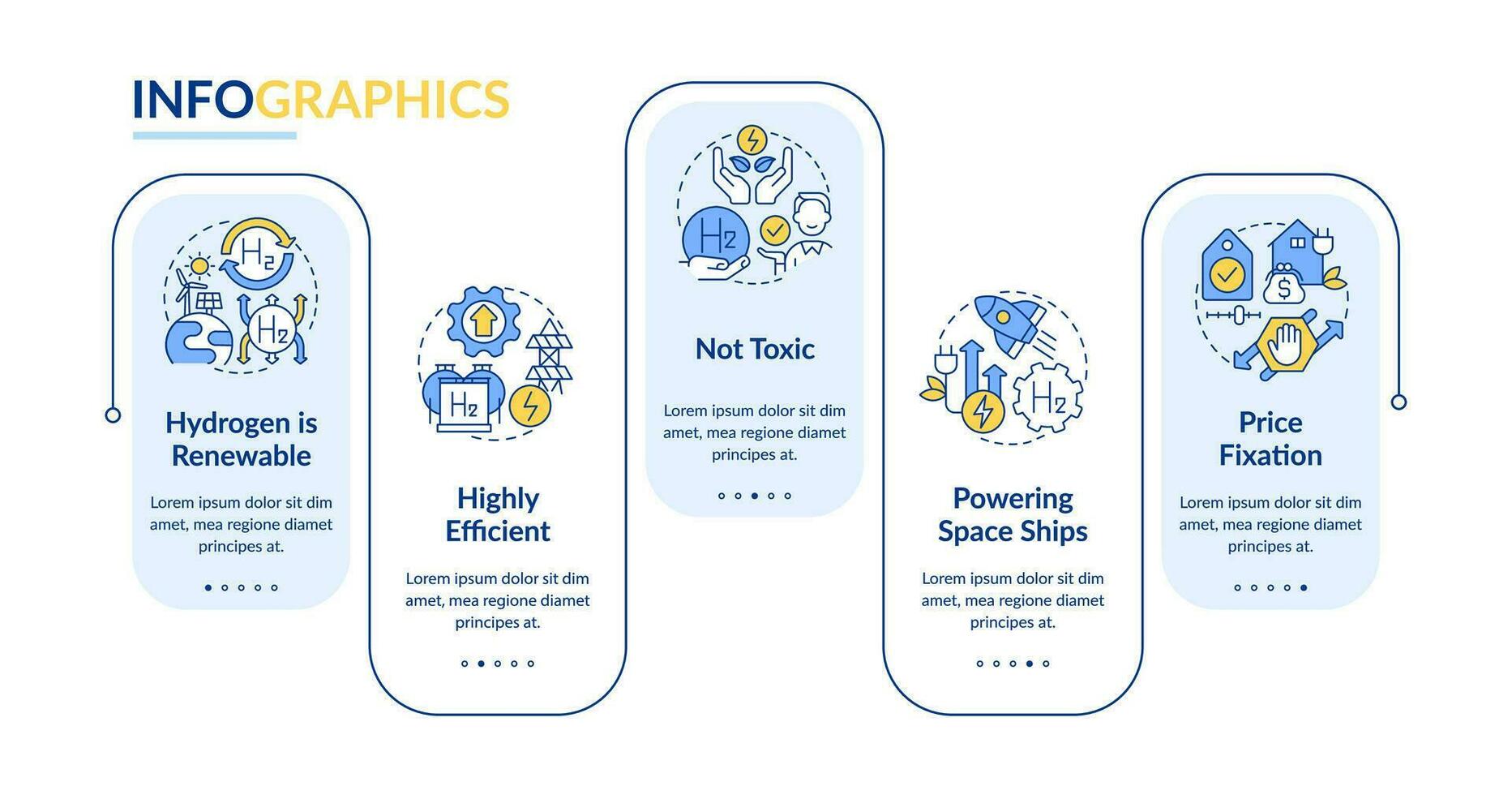 INFOGRAPHICS

$H_2$

$H_2$

Hydrogen is Renewable

Lorem ipsum dolor sit dim amet, mea regione diamet principes at.

$H_2$

Highly Efficient

Lorem ipsum dolor sit dim amet, mea regione diamet principes at.

$H_2$

Not Toxic

Lorem ipsum dolor sit dim amet, mea regione diamet principes at.

$H_2$

Powering Space Ships

Lorem ipsum dolor sit dim amet, mea regione diamet principes at.

$

Price Fixation

Lorem ipsum dolor sit dim amet, mea regione diamet principes at.