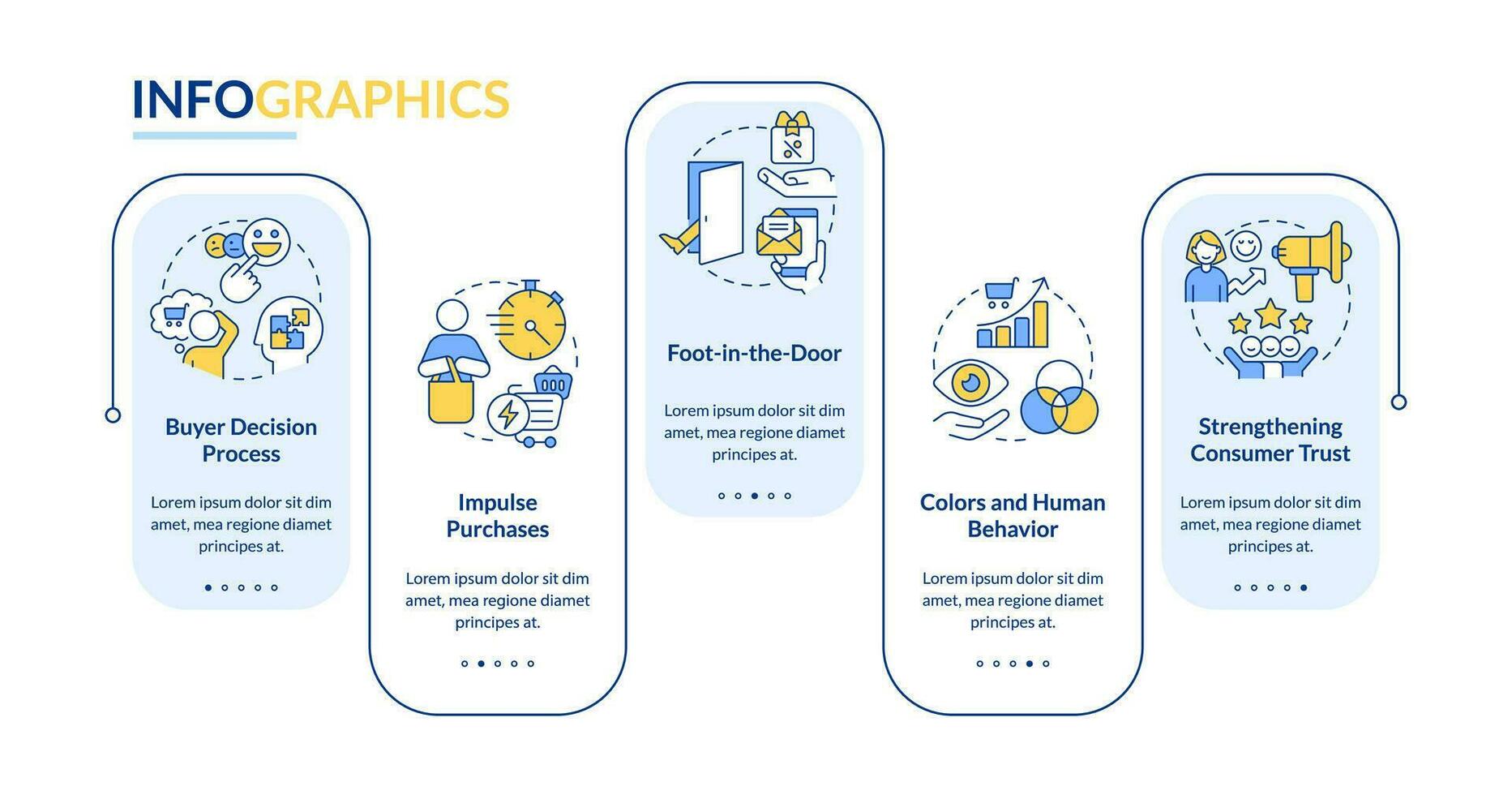 INFOGRAPHICS

Buyer Decision Process

Lorem ipsum dolor sit dim amet, mea regione diamet principes at.

Impulse Purchases

Lorem ipsum dolor sit dim amet, mea regione diamet principes at.

Foot-in-the-Door

Lorem ipsum dolor sit dim amet, mea regione diamet principes at.

Colors and Human Behavior

Lorem ipsum dolor sit dim amet, mea regione diamet principes at.

Strengthening Consumer Trust

Lorem ipsum dolor sit dim amet, mea regione diamet principes at.