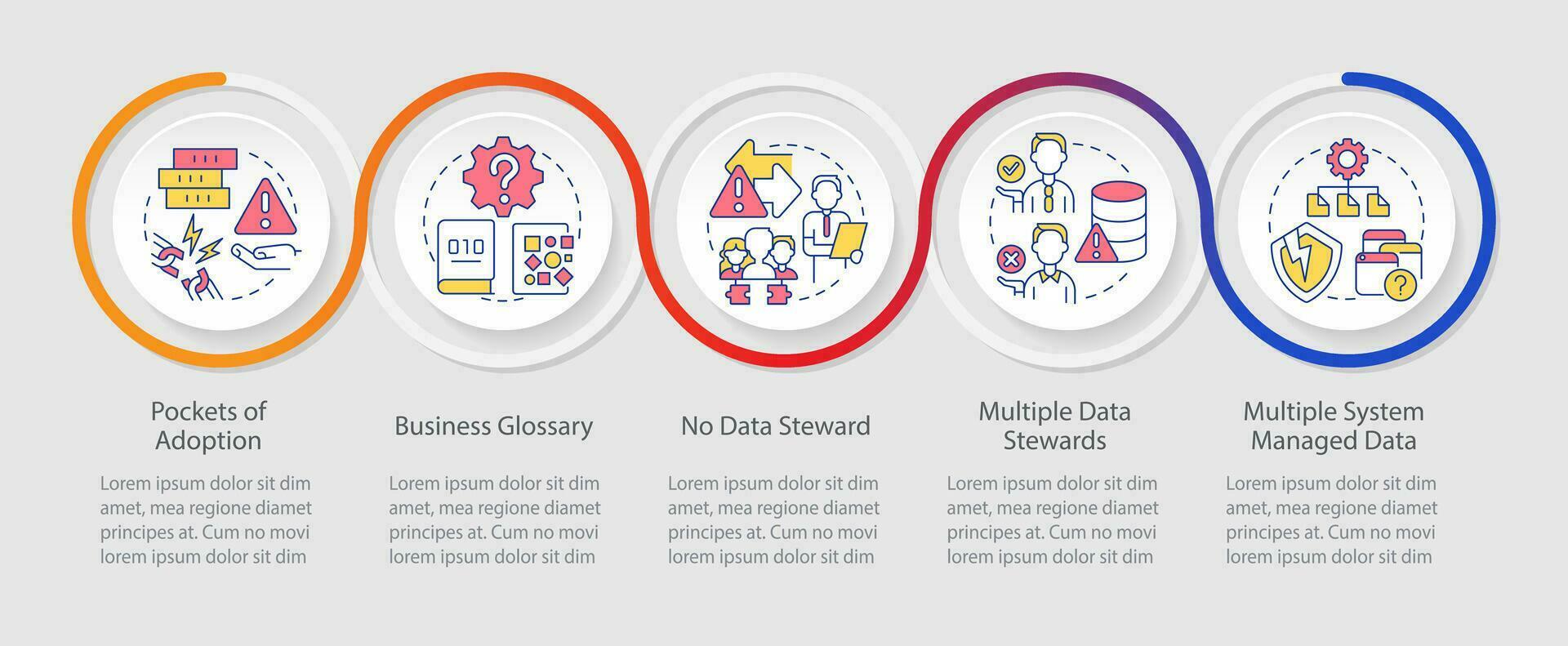 010

Pockets of Adoption

Lorem ipsum dolor sit dim amet, mea regione diamet principes at. Cum no movi lorem ipsum dolor sit dim

Business Glossary

Lorem ipsum dolor sit dim amet, mea regione diamet principes at. Cum no movi lorem ipsum dolor sit dim

No Data Steward

Lorem ipsum dolor sit dim amet, mea regione diamet principes at. Cum no movi lorem ipsum dolor sit dim

Multiple Data Stewards

Lorem ipsum dolor sit dim amet, mea regione diamet principes at. Cum no movi lorem ipsum dolor sit dim

Multiple System Managed Data

Lorem ipsum dolor sit dim amet, mea regione diamet principes at. Cum no movi lorem ipsum dolor sit dim