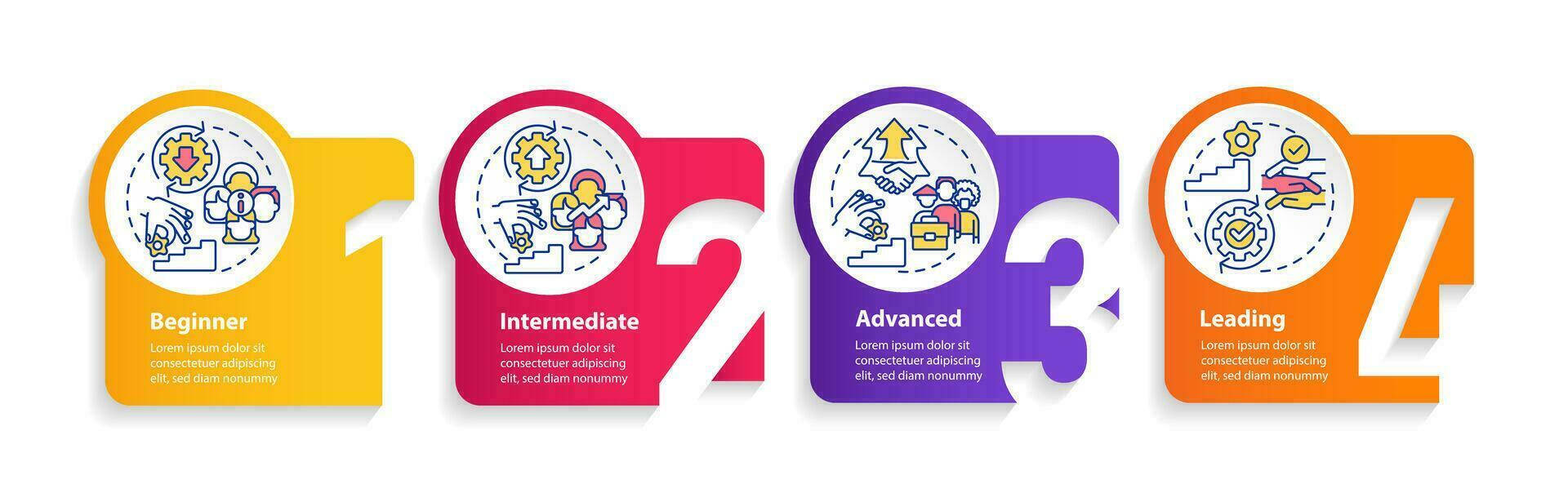 1
Beginner
Lorem ipsum dolor sit consectetuer adipiscing elit, sed diam nonummy

2
Intermediate
Lorem ipsum dolor sit consectetuer adipiscing elit, sed diam nonummy

3
Advanced
Lorem ipsum dolor sit consectetuer adipiscing elit, sed diam nonummy

4
Leading
Lorem ipsum dolor sit consectetuer adipiscing elit, sed diam nonummy