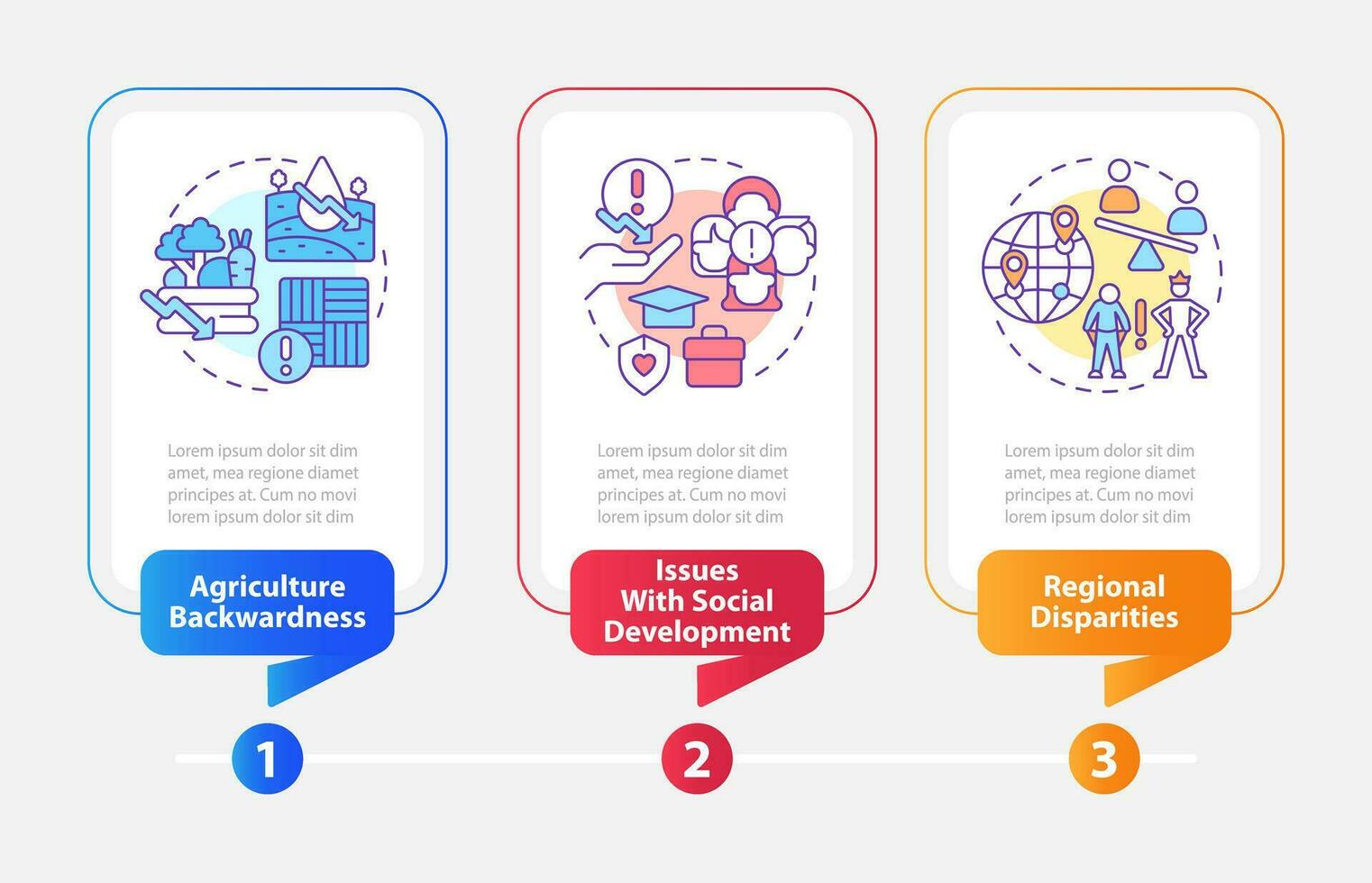 Lorem ipsum dolor sit dim amet, mea regione diamet principes at. Cum no movi lorem ipsum dolor sit dim

Agriculture Backwardness

1

Lorem ipsum dolor sit dim amet, mea regione diamet principes at. Cum no movi lorem ipsum dolor sit dim

Issues With Social Development

2

Lorem ipsum dolor sit dim amet, mea regione diamet principes at. Cum no movi lorem ipsum dolor sit dim

Regional Disparities

3