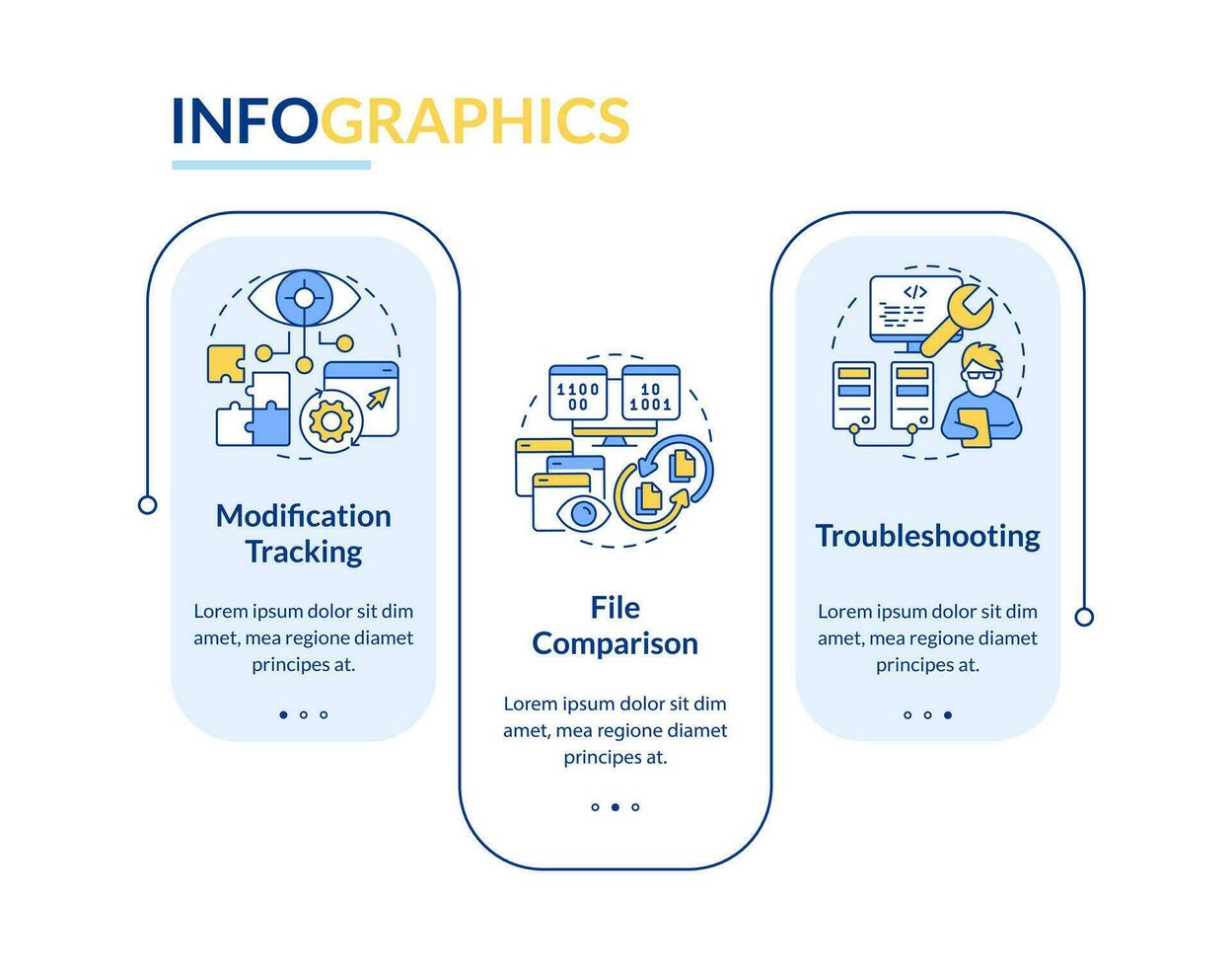 INFOGRAPHICS

Modification Tracking

Lorem ipsum dolor sit dim amet, mea regione diamet principes at.

1100
00

10
1001

File Comparison

Lorem ipsum dolor sit dim amet, mea regione diamet principes at.

</>

Troubleshooting

Lorem ipsum dolor sit dim amet, mea regione diamet principes at.