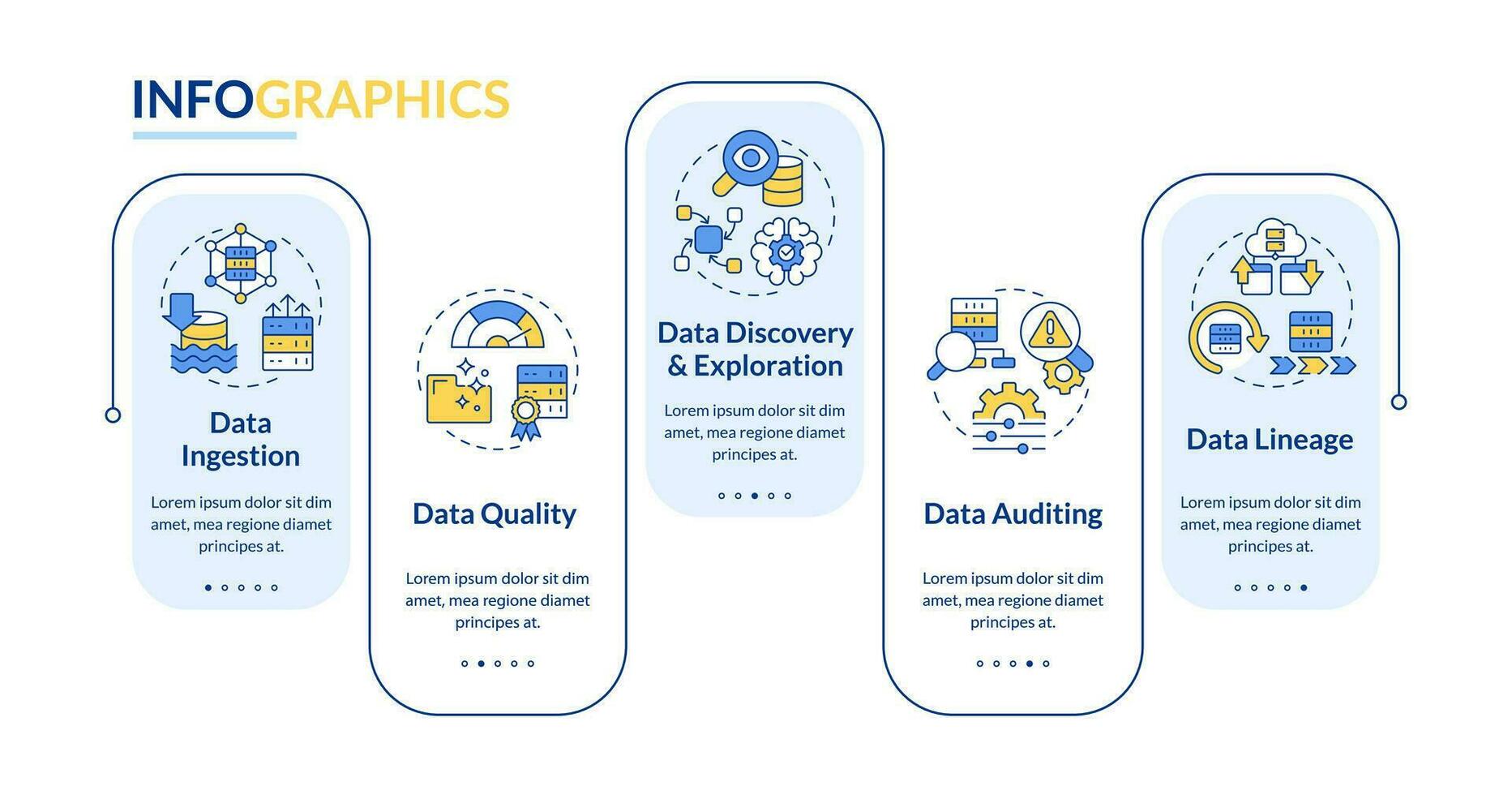 INFOGRAPHICS

Data Ingestion

Lorem ipsum dolor sit dim amet, mea regione diamet principes at.

Data Quality

Lorem ipsum dolor sit dim amet, mea regione diamet principes at.

Data Discovery & Exploration

Lorem ipsum dolor sit dim amet, mea regione diamet principes at.

Data Auditing

Lorem ipsum dolor sit dim amet, mea regione diamet principes at.

Data Lineage

Lorem ipsum dolor sit dim amet, mea regione diamet principes at.