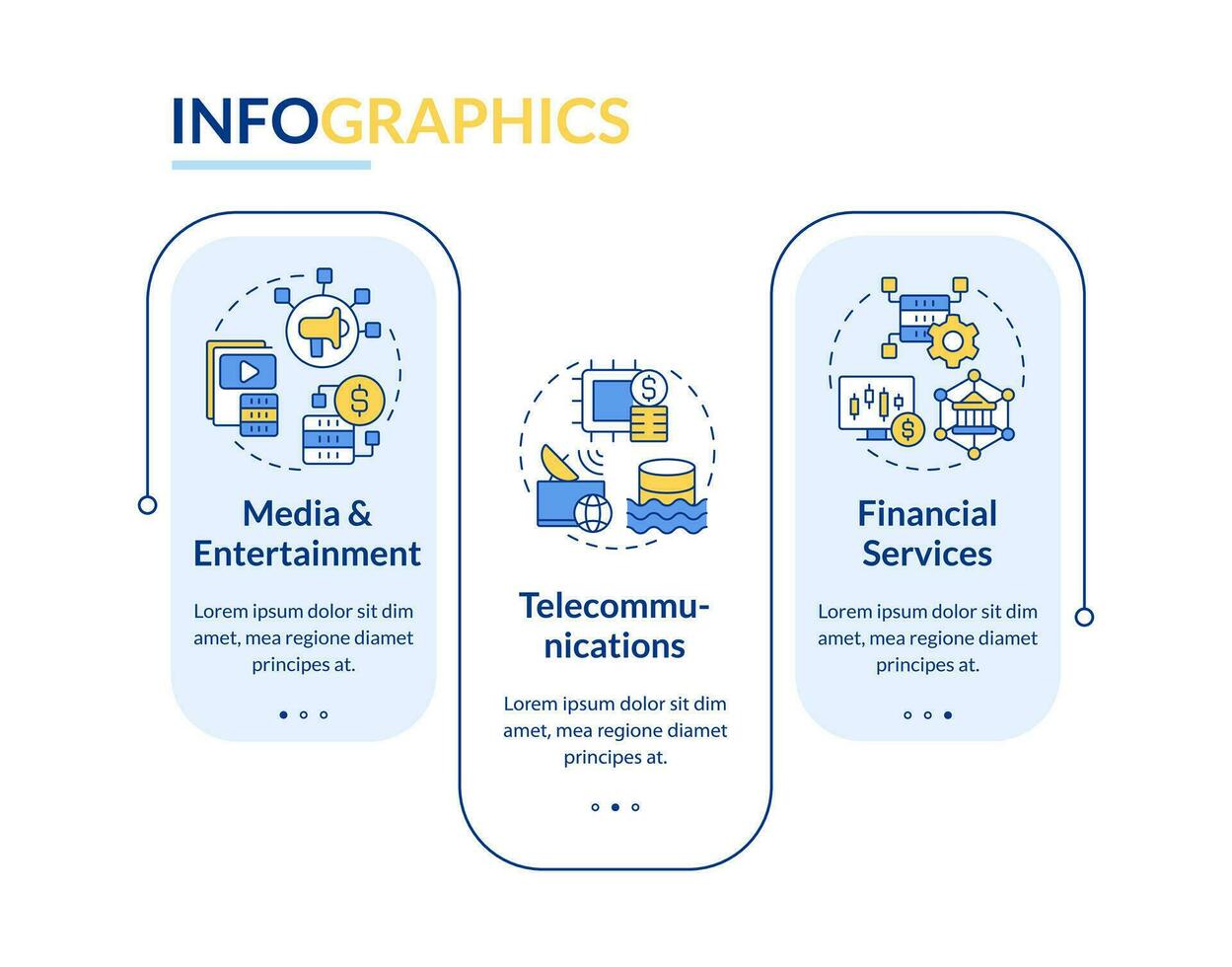 INFOGRAPHICS

Media & Entertainment

Lorem ipsum dolor sit dim amet, mea regione diamet principes at.

Telecommunications

Lorem ipsum dolor sit dim amet, mea regione diamet principes at.

Financial Services

Lorem ipsum dolor sit dim amet, mea regione diamet principes at.