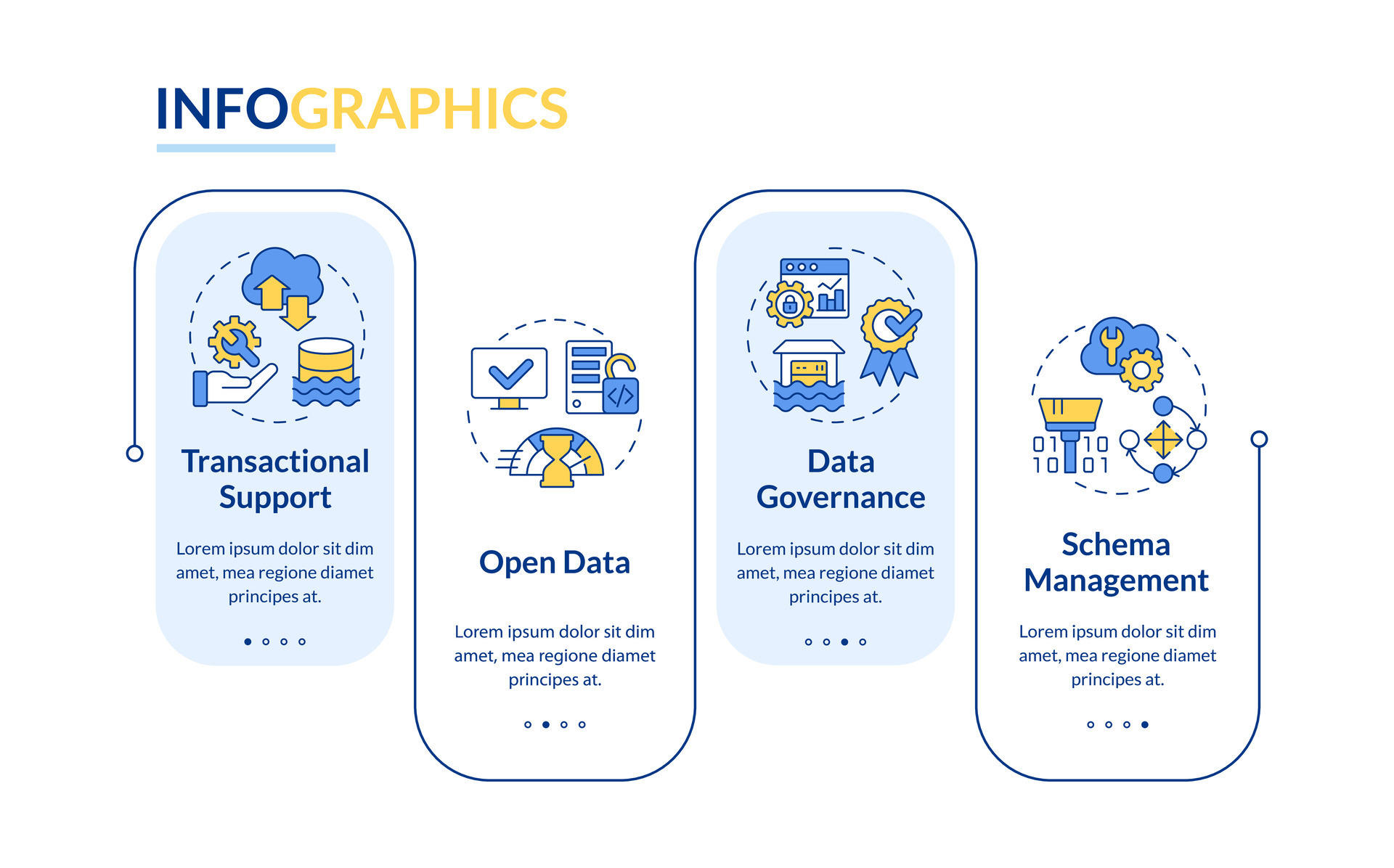 INFOGRAPHICS

Transactional Support

Lorem ipsum dolor sit dim amet, mea regione diamet principes at.

Open Data

Lorem ipsum dolor sit dim amet, mea regione diamet principes at.

Data Governance

Lorem ipsum dolor sit dim amet, mea regione diamet principes at.

01 10
10 01

Schema Management

Lorem ipsum dolor sit dim amet, mea regione diamet principes at.