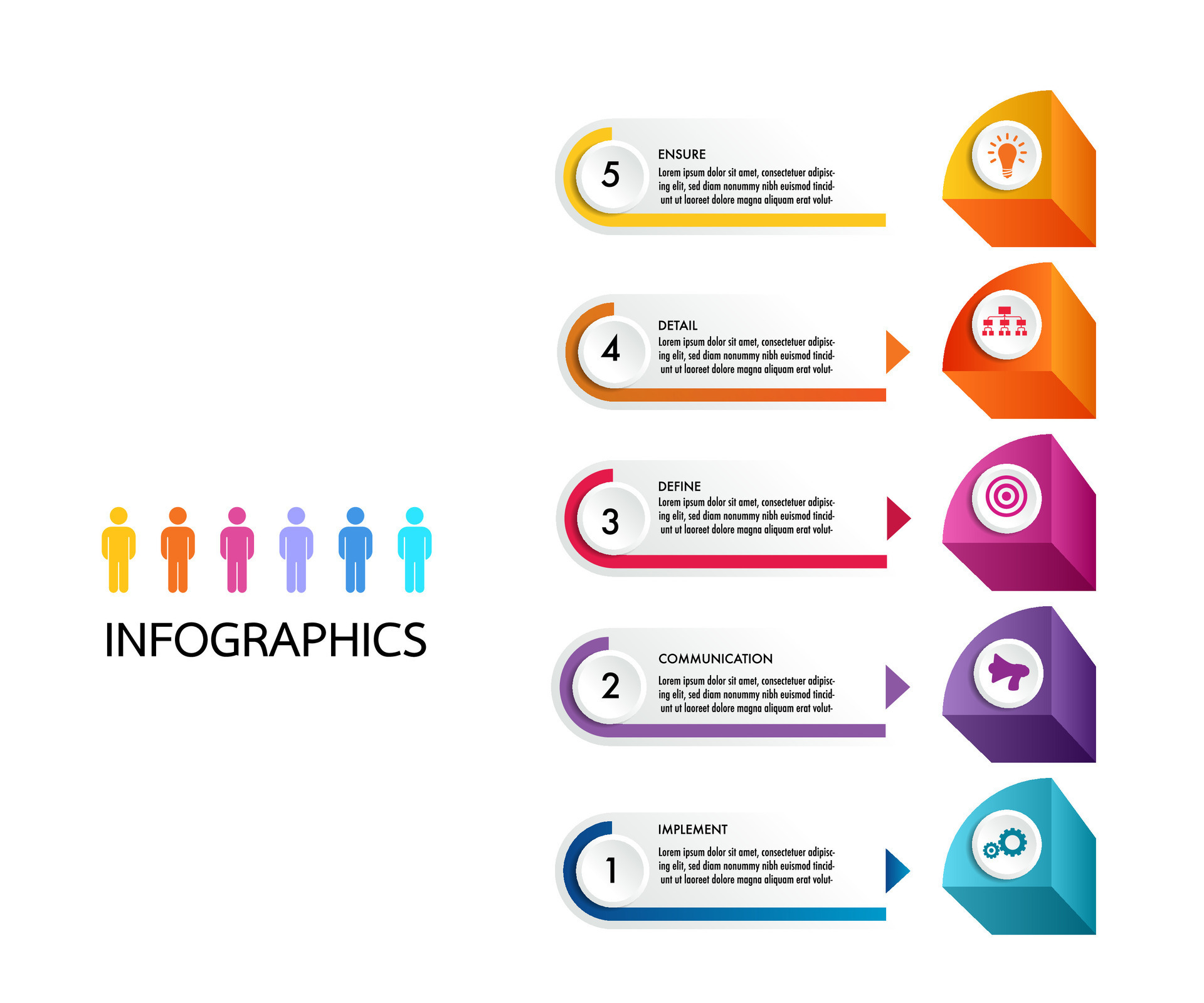 INFOGRAPHICS

5
ENSURE
Lorem ipsum dolor sit amet, consectetuer adipiscing elit, sed diam nonummy nibh euismod tincidunt ut laoreet dolore magna aliquam erat volut-

4
DETAIL
Lorem ipsum dolor sit amet, consectetuer adipiscing elit, sed diam nonummy nibh euismod tincidunt ut laoreet dolore magna aliquam erat volut-

3
DEFINE
Lorem ipsum dolor sit amet, consectetuer adipiscing elit, sed diam nonummy nibh euismod tincidunt ut laoreet dolore magna aliquam erat volut-

2
COMMUNICATION
Lorem ipsum dolor sit amet, consectetuer adipiscing elit, sed diam nonummy nibh euismod tincidunt ut laoreet dolore magna aliquam erat volut-

1
IMPLEMENT
Lorem ipsum dolor sit amet, consectetuer adipiscing elit, sed diam nonummy nibh euismod tincidunt ut laoreet dolore magna aliquam erat volut-